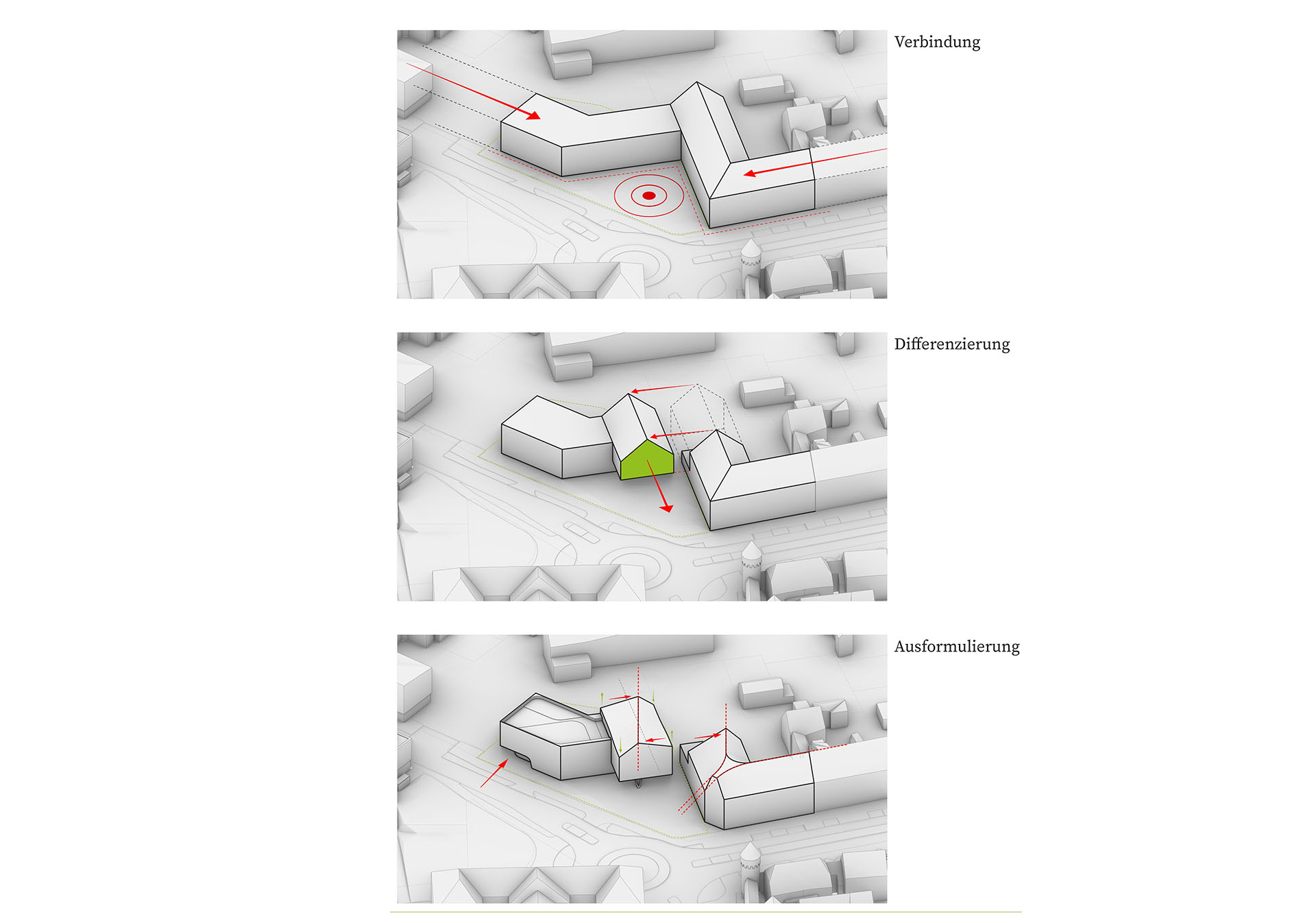 Verbindung

Differenzierung

Ausformulierung