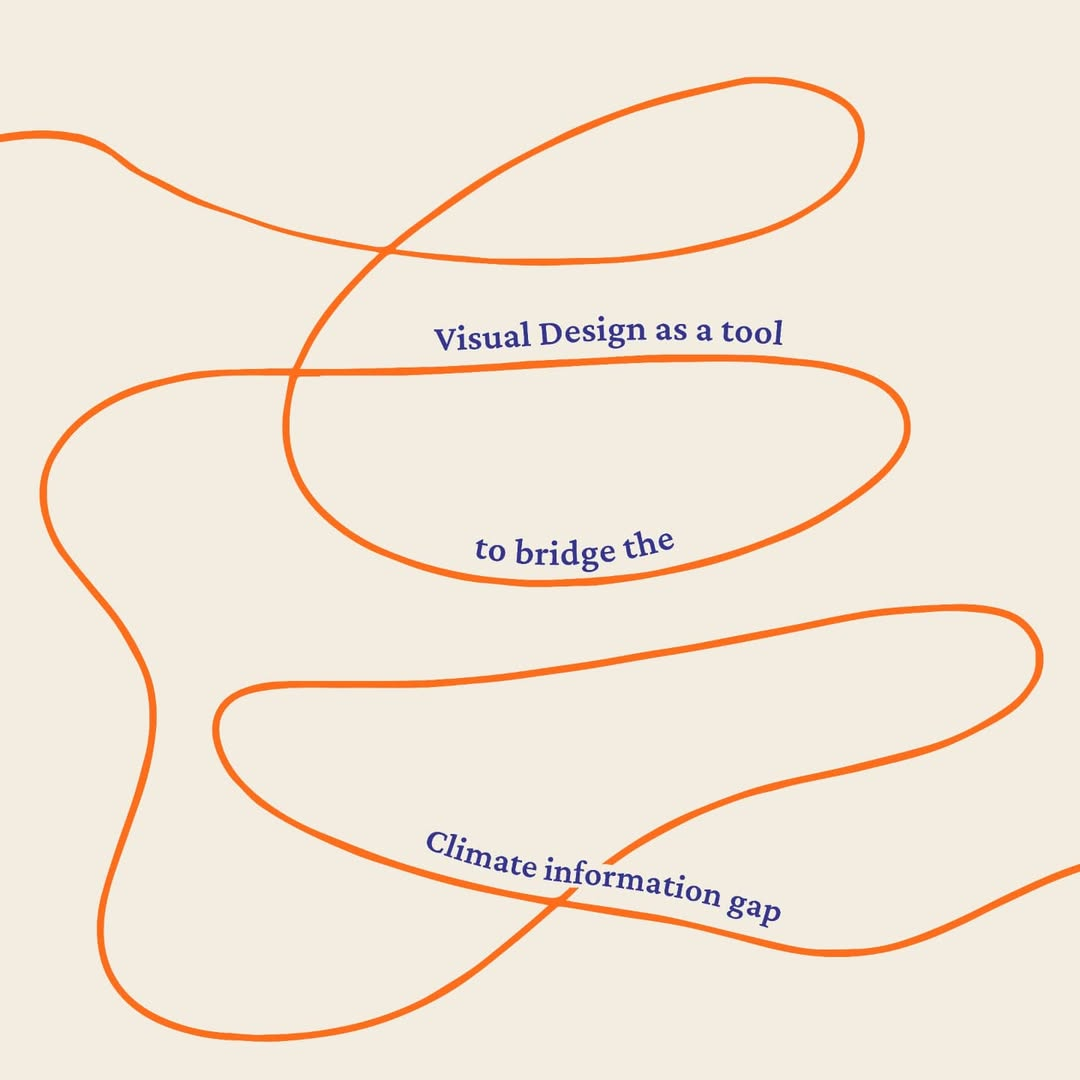 Visual Design as a tool

to bridge the

Climate information gap