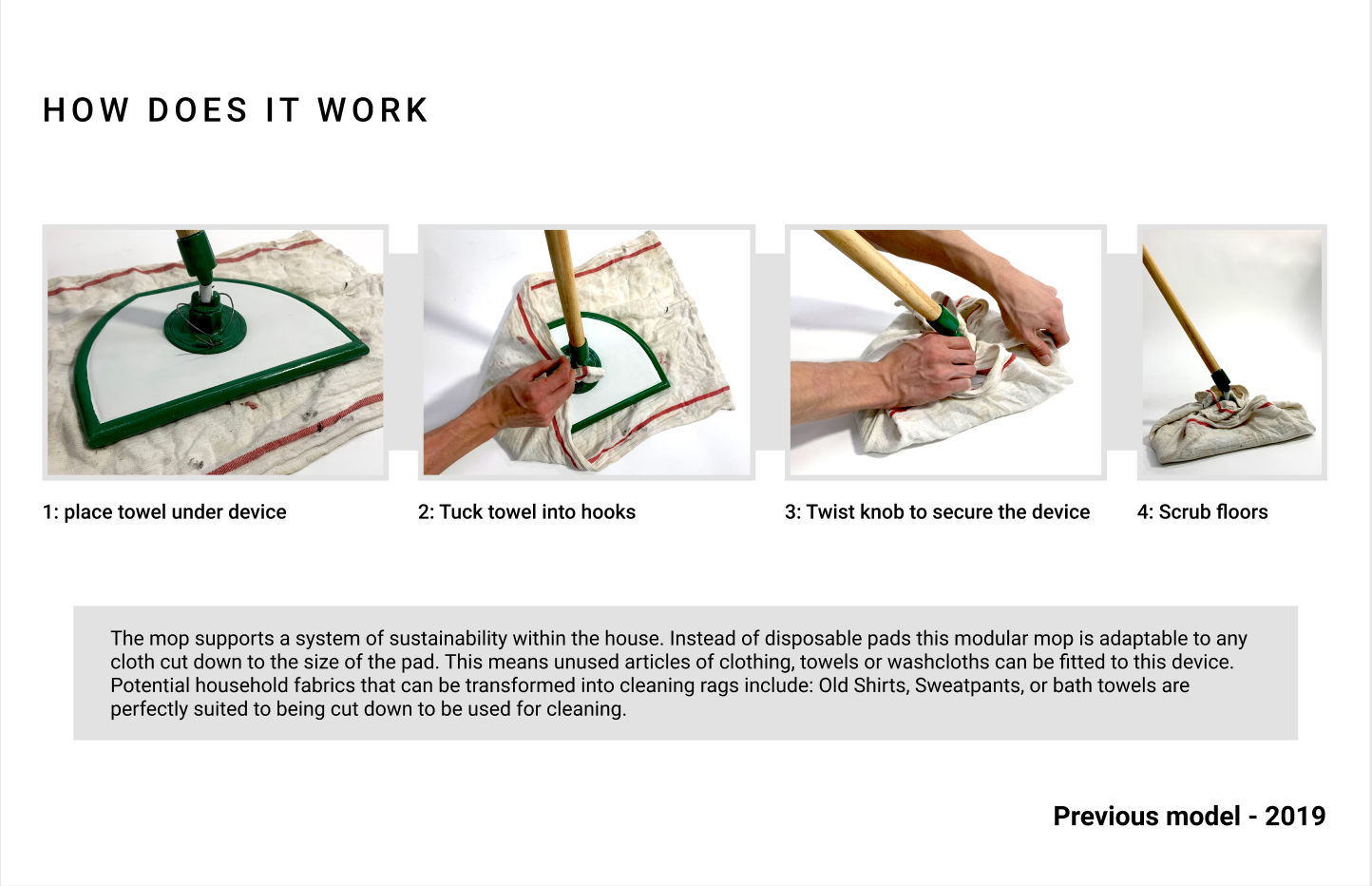 HOW DOES IT WORK

1: place towel under device

2: Tuck towel into hooks

3: Twist knob to secure the device

4: Scrub floors

The mop supports a system of sustainability within the house. Instead of disposable pads this modular mop is adaptable to any cloth cut down to the size of the pad. This means unused articles of clothing, towels or washcloths can be fitted to this device. Potential household fabrics that can be transformed into cleaning rags include: Old Shirts, Sweatpants, or bath towels are perfectly suited to being cut down to be used for cleaning.

Previous model - 2019