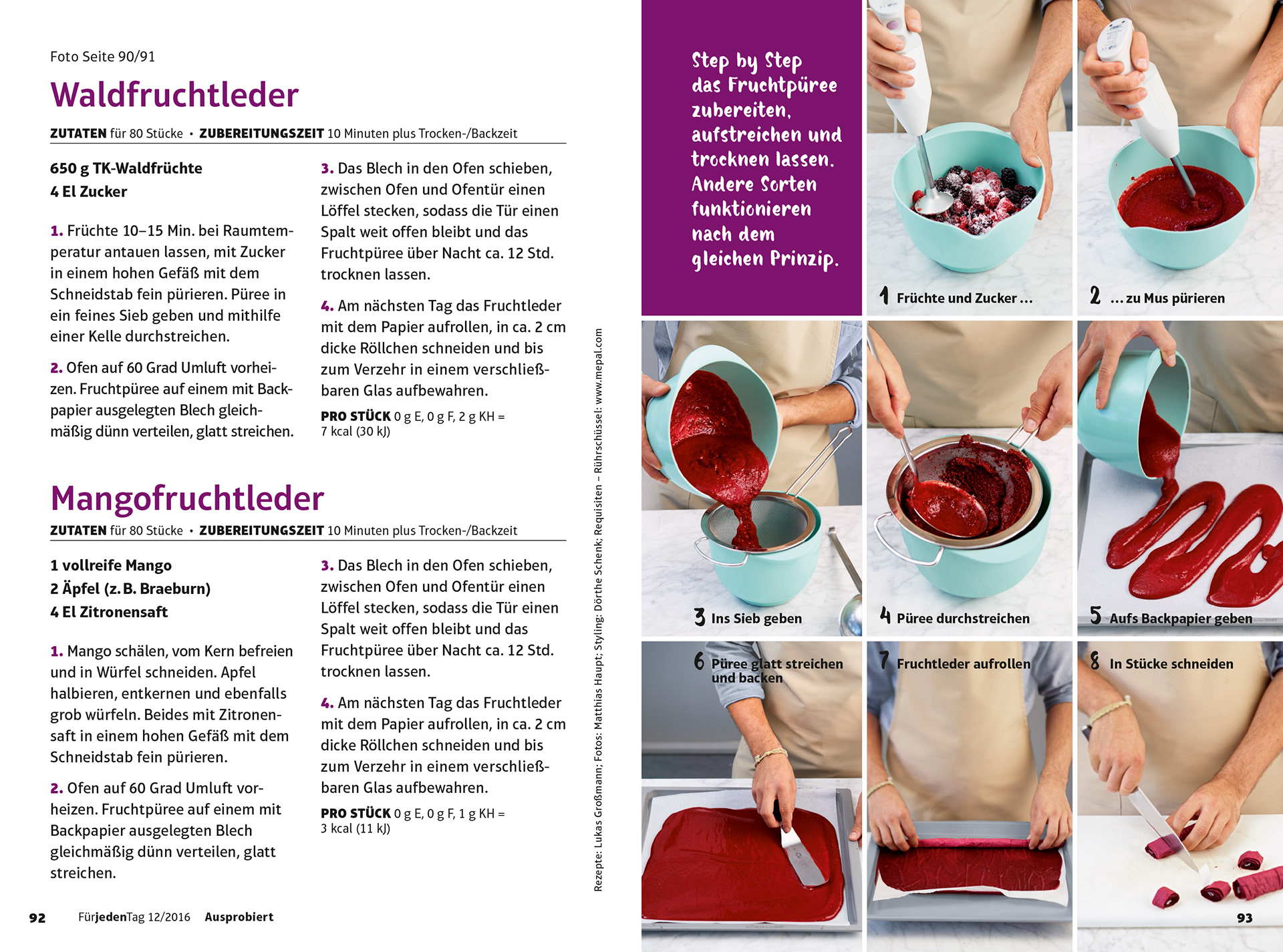 Foto Seite 90/91

Waldfruchtleder

ZUTATEN für 80 Stücke • ZUBEREITUNGSZEIT 10 Minuten plus Trocken-/Backzeit

650 g TK-Waldfrüchte
4 El Zucker

1. Früchte 10–15 Min. bei Raumtemperatur antauen lassen, mit Zucker in einem hohen Gefäß mit dem Schneidstab fein pürieren. Püree in ein feines Sieb geben und mithilfe einer Kelle durchstreichen.

2. Ofen auf 60 Grad Umluft vorheizen. Fruchtpüree auf einem mit Backpapier ausgelegten Blech gleichmäßig dünn verteilen, glatt streichen.

3. Das Blech in den Ofen schieben, zwischen Ofen und Ofentür einen Löffel stecken, sodass die Tür einen Spalt weit offen bleibt und das Fruchtpüree über Nacht ca. 12 Std. trocknen lassen.

4. Am nächsten Tag das Fruchtleder mit dem Papier aufrollen, in ca. 2 cm dicke Röllchen schneiden und bis zum Verzehr in einem verschließbaren Glas aufbewahren.

PRO STÜCK 0 g E, 0 g F, 2 g KH = 7 kcal (30 kJ)

Mangofruchtleder

ZUTATEN für 80 Stücke • ZUBEREITUNGSZEIT 10 Minuten plus Trocken-/Backzeit

1 vollreife Mango
2 Äpfel (z. B. Braeburn)
4 El Zitronensaft

1. Mango schälen, vom Kern befreien und in Würfel schneiden. Apfel halbieren, entkernen und ebenfalls grob würfeln. Beides mit Zitronensaft in einem hohen Gefäß mit dem Schneidstab fein pürieren.

2. Ofen auf 60 Grad Umluft vorheizen. Fruchtpüree auf einem mit Backpapier ausgelegten Blech gleichmäßig dünn verteilen, glatt streichen.

3. Das Blech in den Ofen schieben, zwischen Ofen und Ofentür einen Löffel stecken, sodass die Tür einen Spalt weit offen bleibt und das Fruchtpüree über Nacht ca. 12 Std. trocknen lassen.

4. Am nächsten Tag das Fruchtleder mit dem Papier aufrollen, in ca. 2 cm dicke Röllchen schneiden und bis zum Verzehr in einem verschließbaren Glas aufbewahren.

PRO STÜCK 0 g E, 0 g F, 1 g KH = 3 kcal (11 kJ)

Rezepte: Lukas Großmann; Fotos: Matthias Haupt; Styling: Dörthe Schenk; Requisiten – Rührschüssel: www.mepal.com

92 FürjedenTag 12/2016 Ausprobiert

Step by Step das Fruchtpüree zubereiten, aufstreichen und trocknen lassen. Andere Sorten funktionieren nach dem gleichen Prinzip.

1 Früchte und Zucker …

2 … zu Mus pürieren

3 Ins Sieb geben

4 Püree durchstreichen

5 Aufs Backpapier geben

6 Püree glatt streichen und backen

7 Fruchtleder aufrollen

8 In Stücke schneiden

93