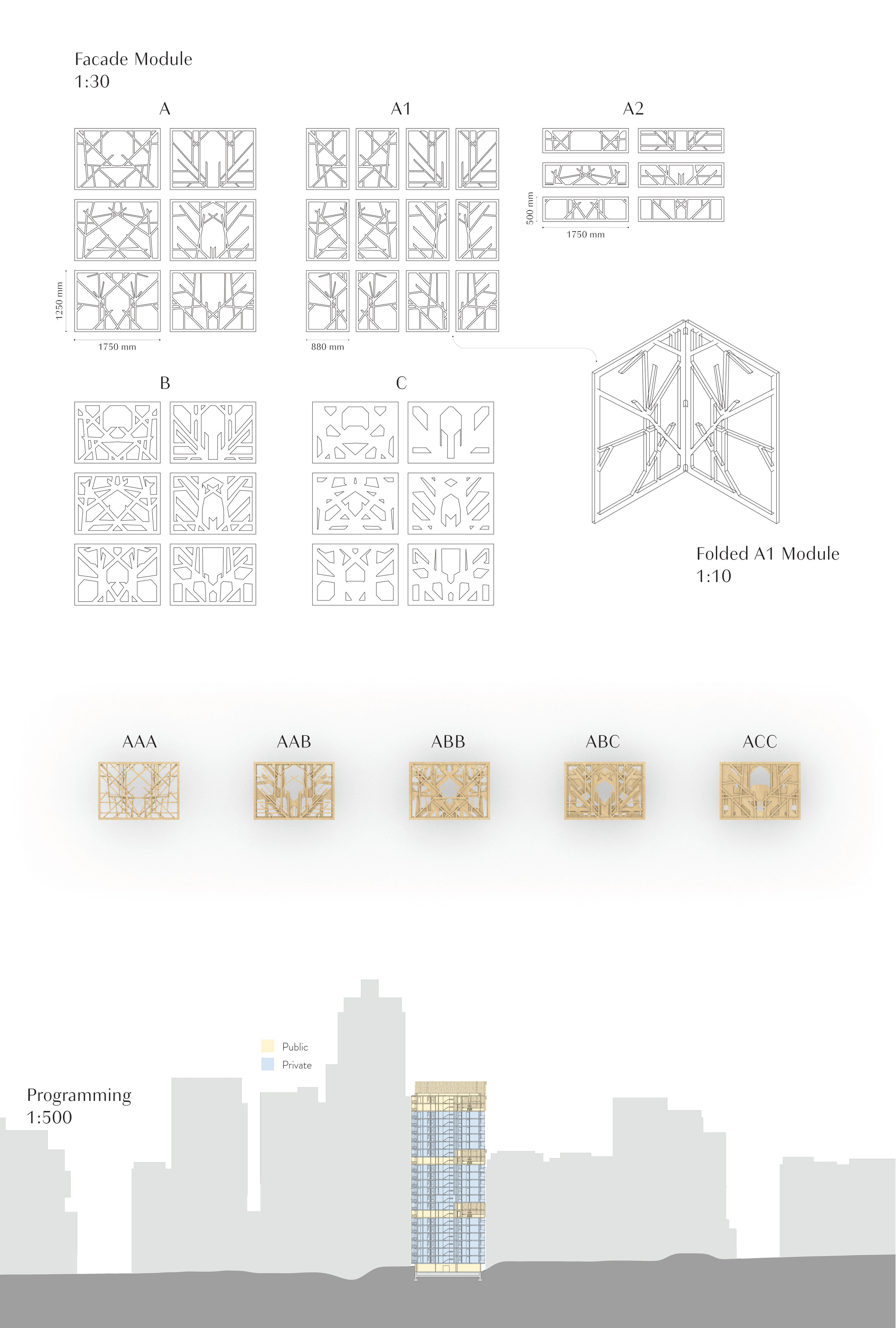 Facade Module
1:30

A

A1

A2

500 mm

1750 mm

1250 mm

1750 mm

880 mm

B

C

Folded A1 Module
1:10

AAA

AAB

ABB

ABC

ACC

Public

Private

Programming
1:500