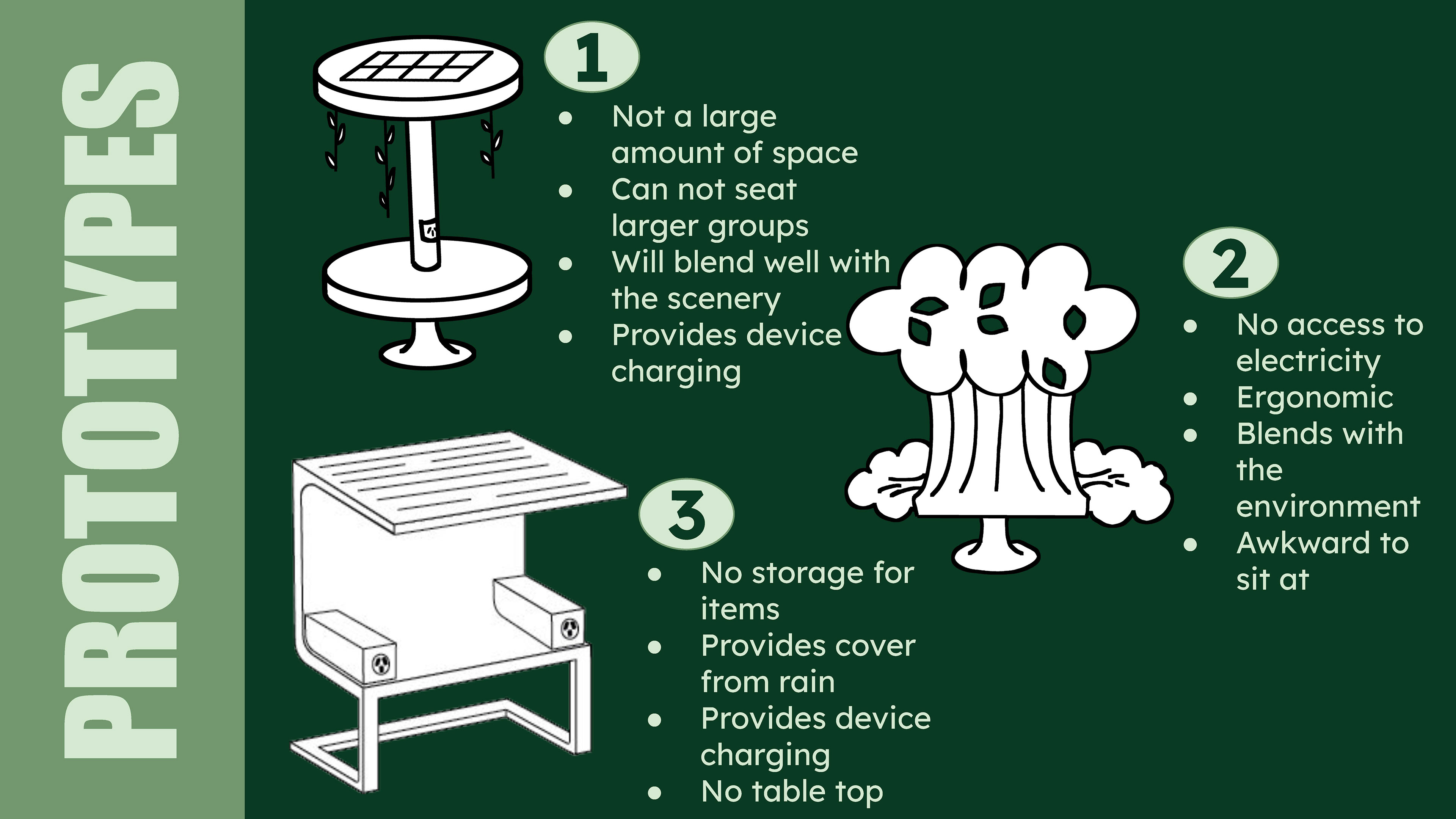 PROTOTYPES

1

- Not a large amount of space
- Can not seat larger groups
- Will blend well with the scenery
- Provides device charging

2

- No access to electricity
- Ergonomic
- Blends with the environment
- Awkward to sit at

3

- No storage for items
- Provides cover from rain
- Provides device charging
- No table top