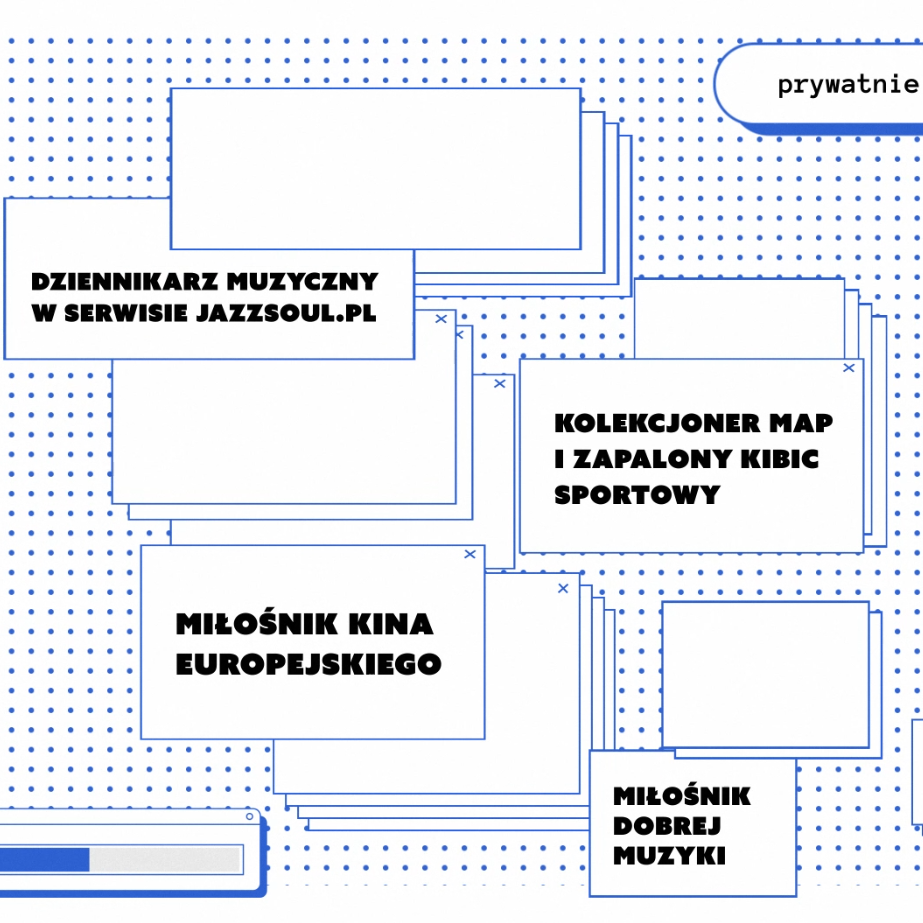 prywatnie

DZIENNIKARZ MUZYCZNY W SERWISIE JAZZSOUL.PL

KOLEKCJONER MAP I ZAPALONY KIBIC SPORTOWY

MIŁOŚNIK KINA EUROPEJSKIEGO

MIŁOŚNIK DOBREJ MUZYKI