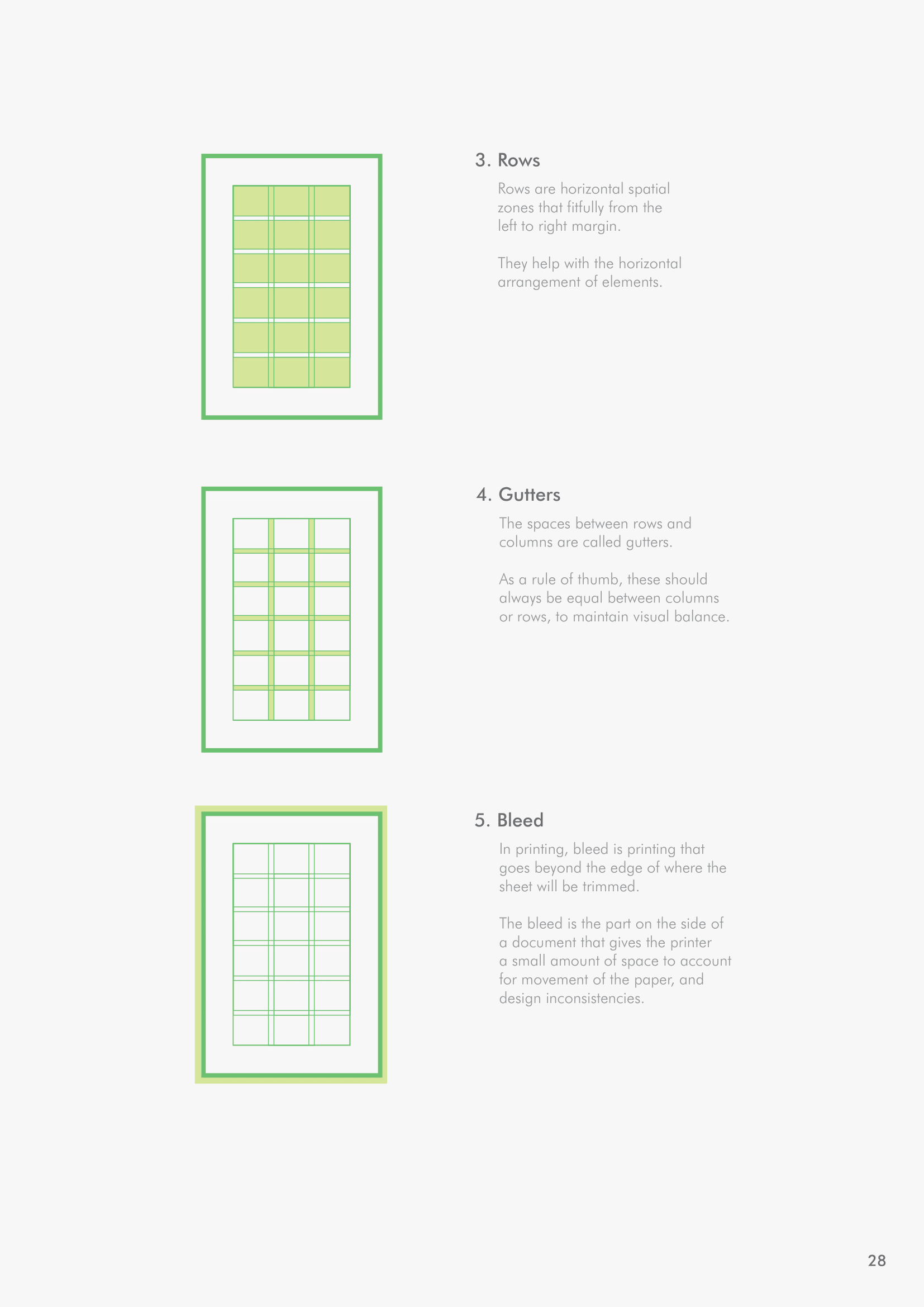 3. Rows

Rows are horizontal spatial zones that fitfully from the left to right margin.

They help with the horizontal arrangement of elements.

4. Gutters

The spaces between rows and columns are called gutters.

As a rule of thumb, these should always be equal between columns or rows, to maintain visual balance.

5. Bleed

In printing, bleed is printing that goes beyond the edge of where the sheet will be trimmed.

The bleed is the part on the side of a document that gives the printer a small amount of space to account for movement of the paper, and design inconsistencies.

28