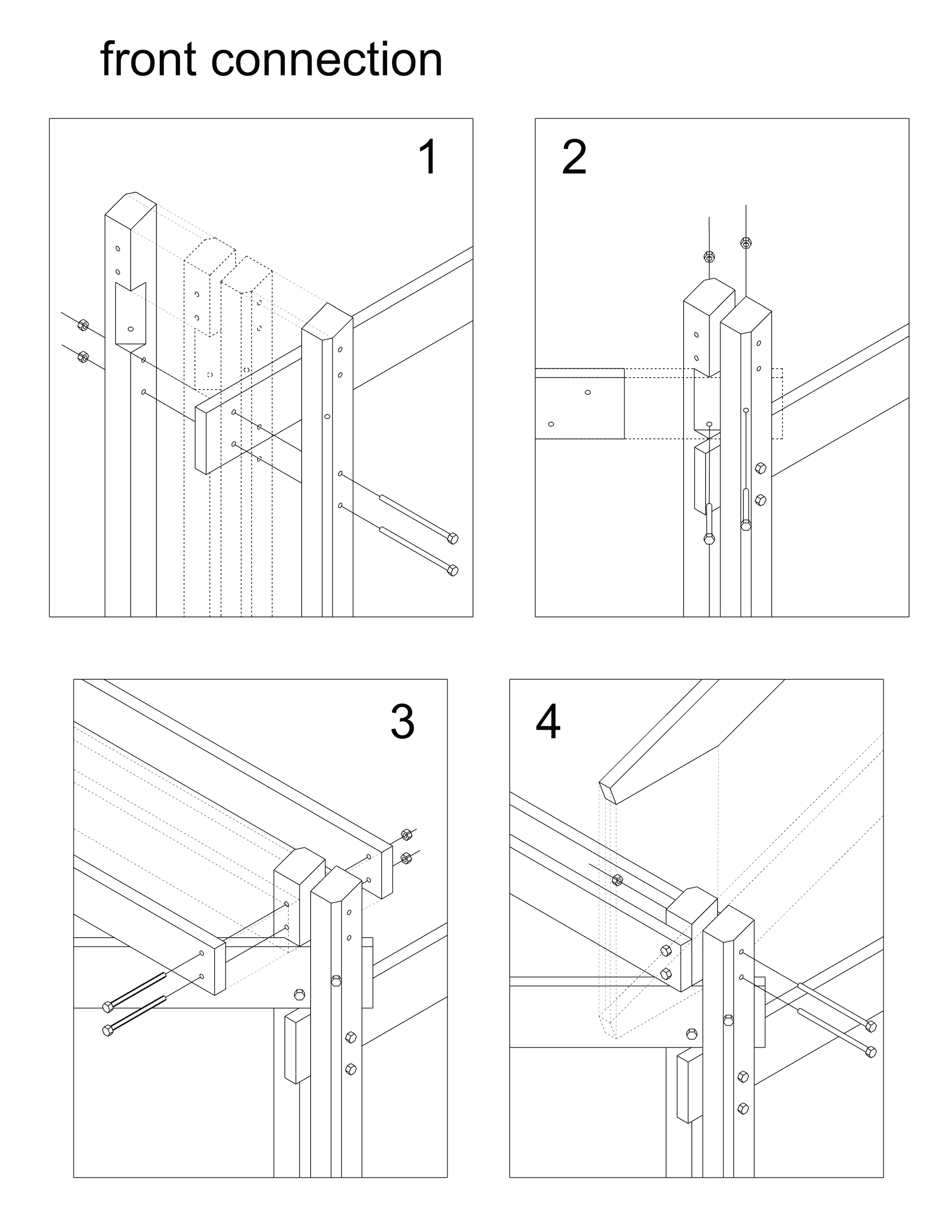 front connection

1

2

3

4