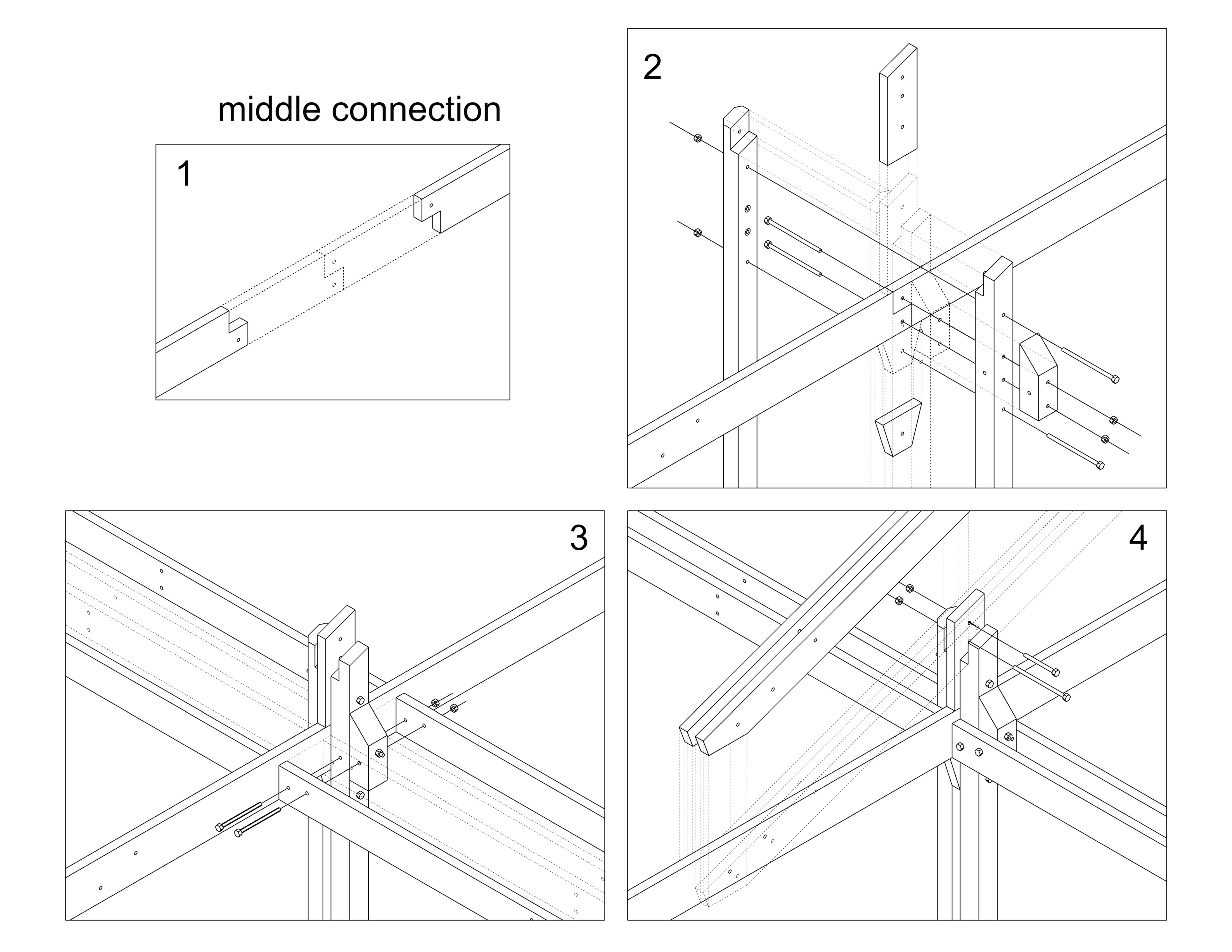 middle connection

1

2

3

4