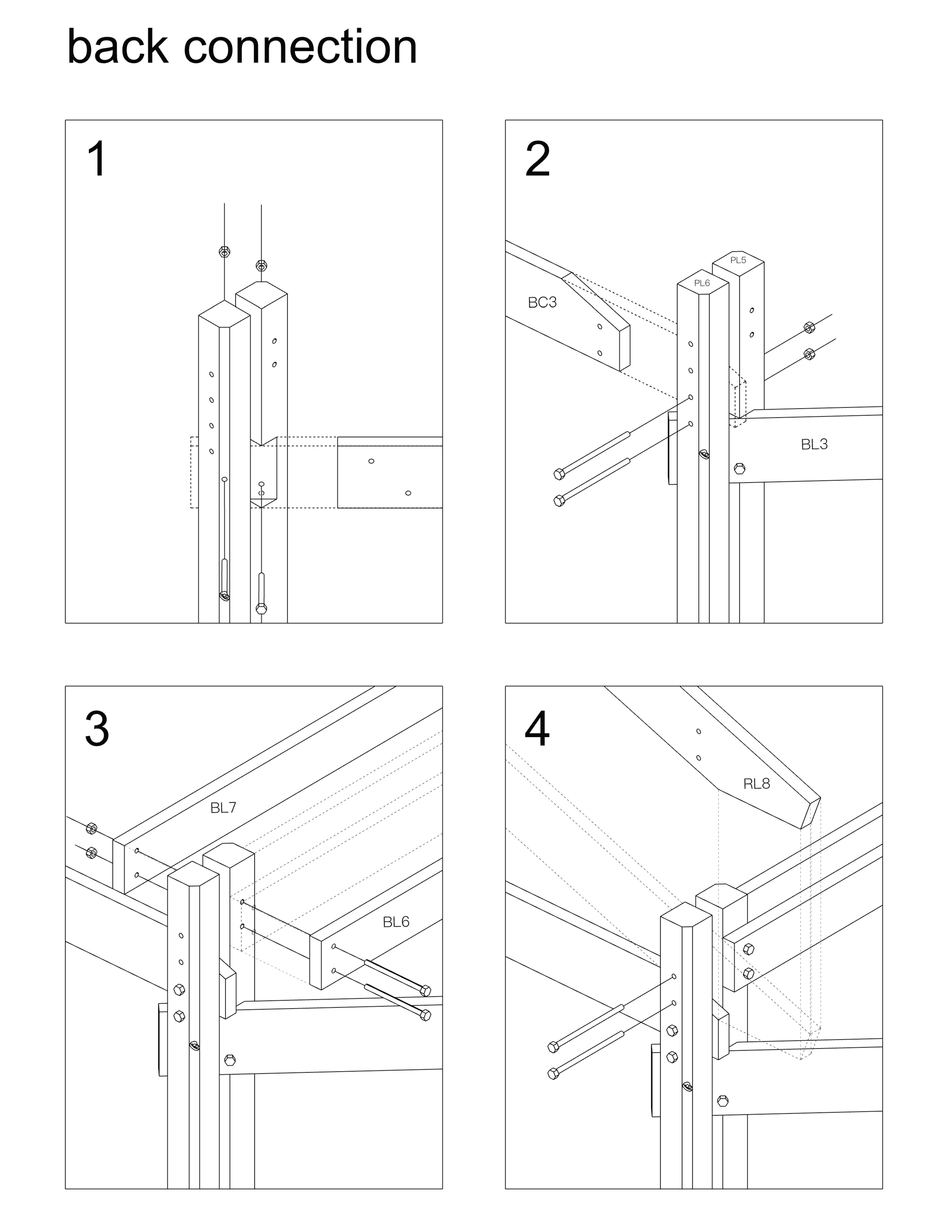 back connection

1

2

PL5

PL6

BC3

BL3

3

BL7

BL6

4

RL8