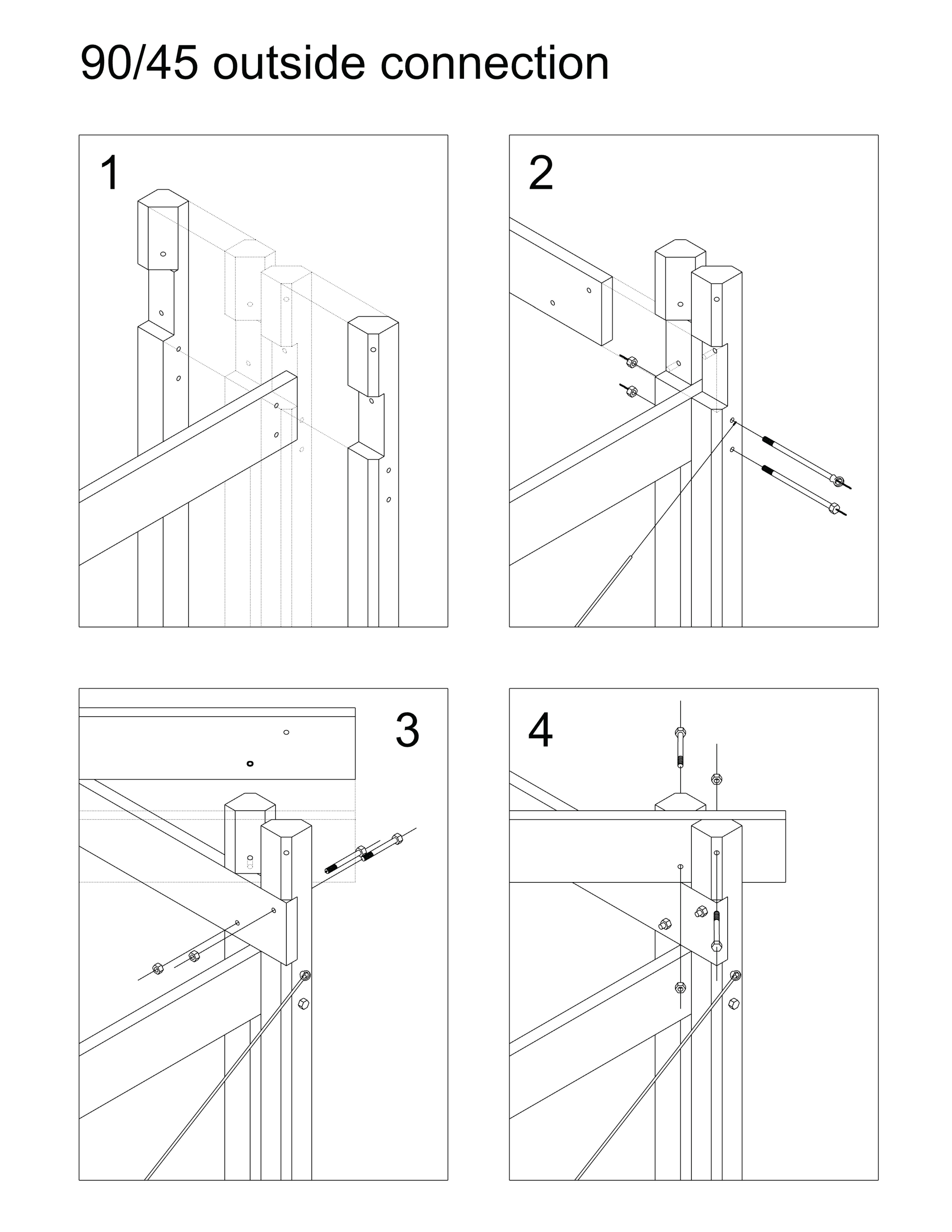 90/45 outside connection

1

2

3

4