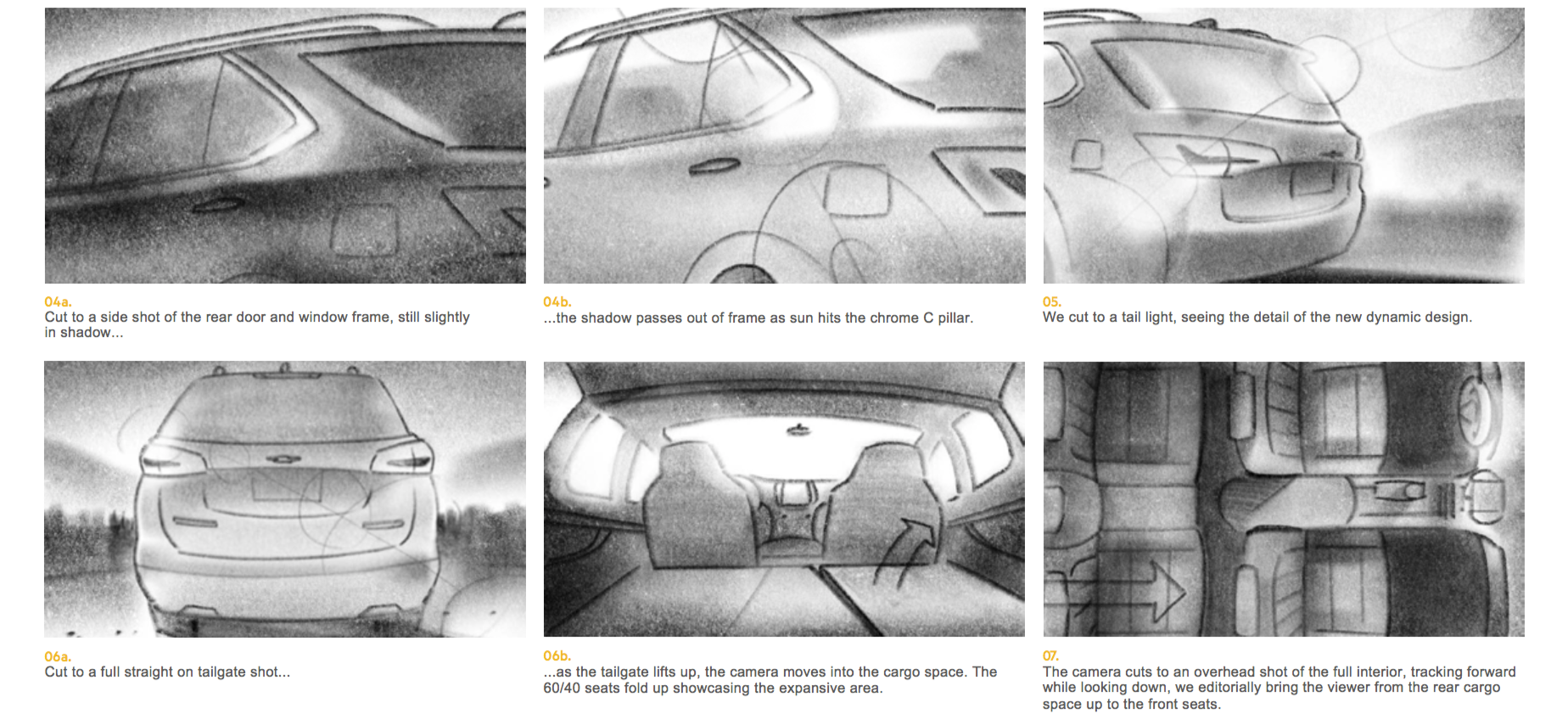 04a.
Cut to a side shot of the rear door and window frame, still slightly in shadow...

04b.
...the shadow passes out of frame as sun hits the chrome C pillar.

05.
We cut to a tail light, seeing the detail of the new dynamic design.

06a.
Cut to a full straight on tailgate shot...

06b.
...as the tailgate lifts up, the camera moves into the cargo space. The 60/40 seats fold up showcasing the expansive area.

07.
The camera cuts to an overhead shot of the full interior, tracking forward while looking down, we editorially bring the viewer from the rear cargo space up to the front seats.