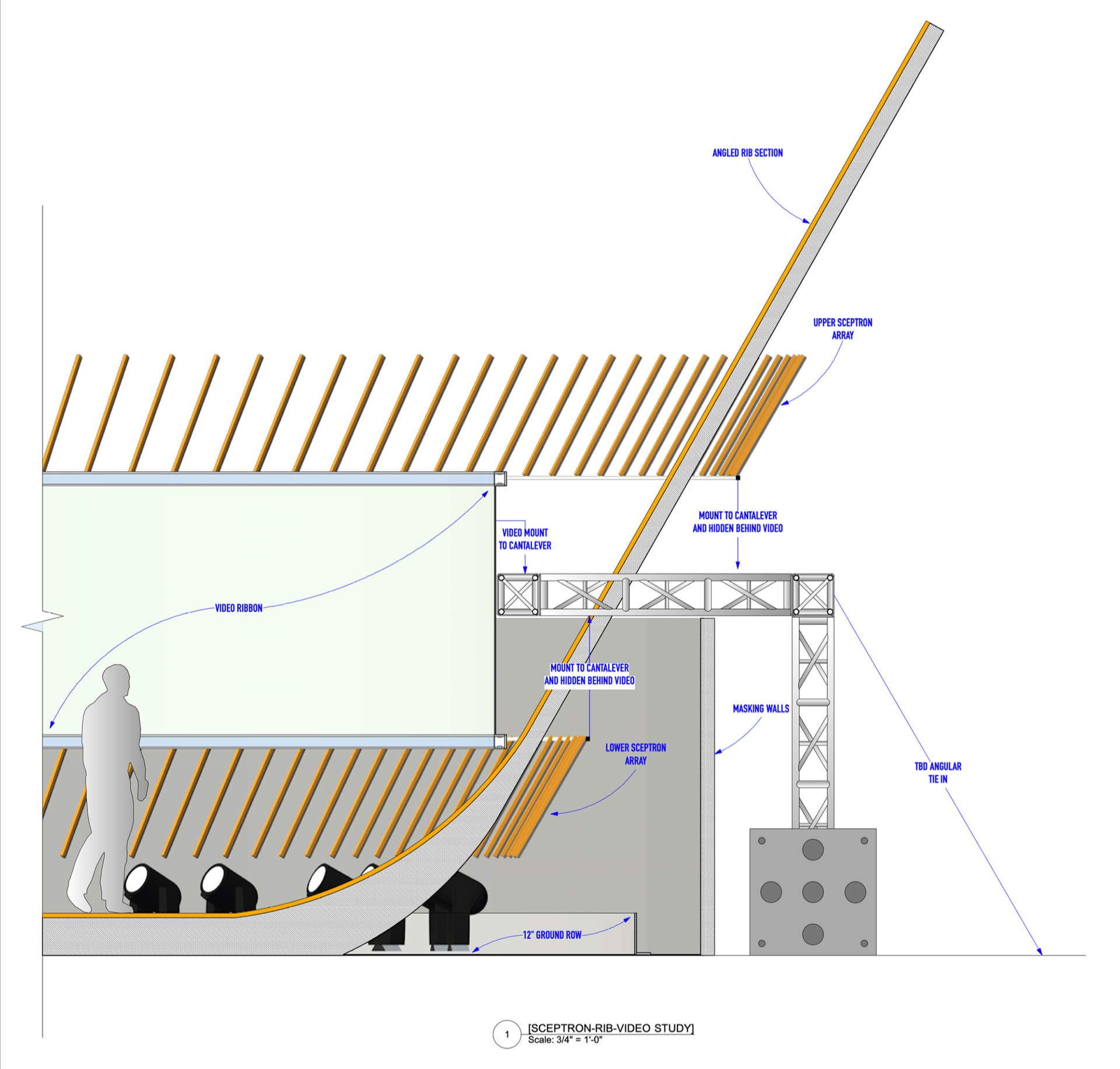 ANGLED RIB SECTION

UPPER SCEPTRON ARRAY

MOUNT TO CANTALEVER AND HIDDEN BEHIND VIDEO

VIDEO MOUNT TO CANTALEVER

VIDEO RIBBON

MOUNT TO CANTALEVER AND HIDDEN BEHIND VIDEO

MASKING WALLS

LOWER SCEPTRON ARRAY

TBD ANGULAR TIE IN

12" GROUND ROW

1 [SCEPTRON-RIB-VIDEO STUDY]
Scale: 3/4" = 1'-0"