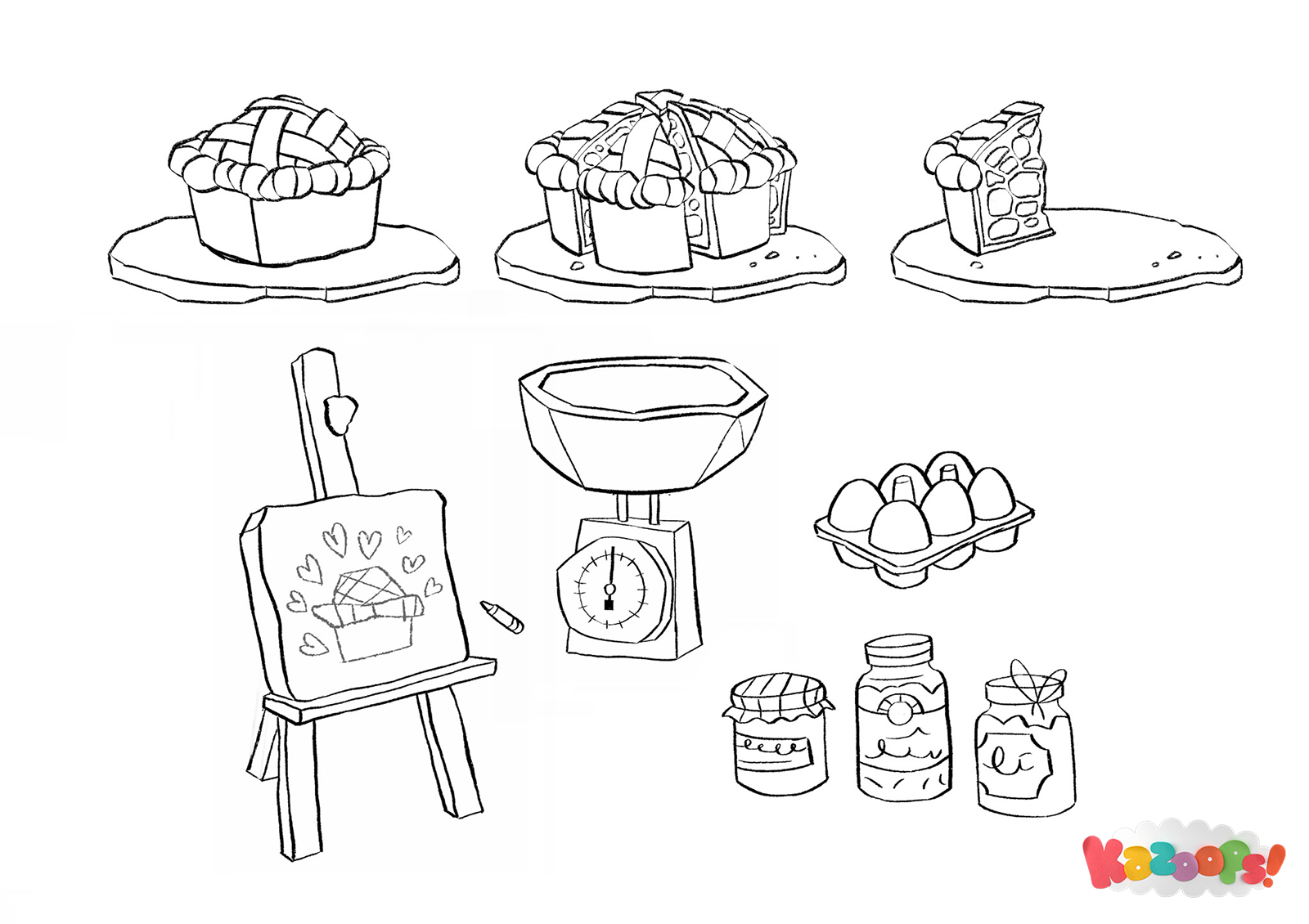 Kazoops!