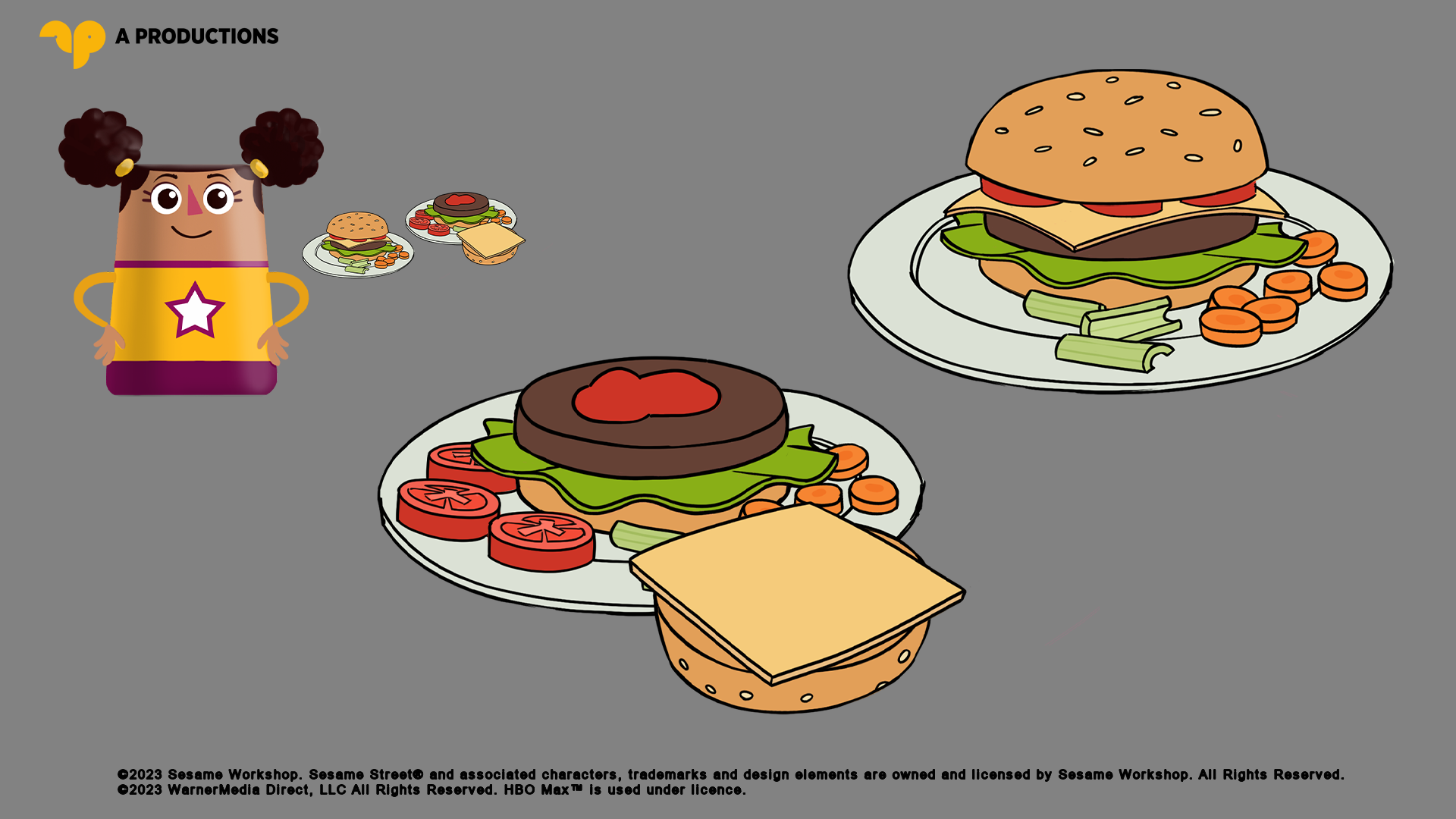 A PRODUCTIONS

©2023 Sesame Workshop. Sesame Street® and associated characters, trademarks and design elements are owned and licensed by Sesame Workshop. All Rights Reserved.
©2023 WarnerMedia Direct, LLC All Rights Reserved. HBO Max™ is used under licence.