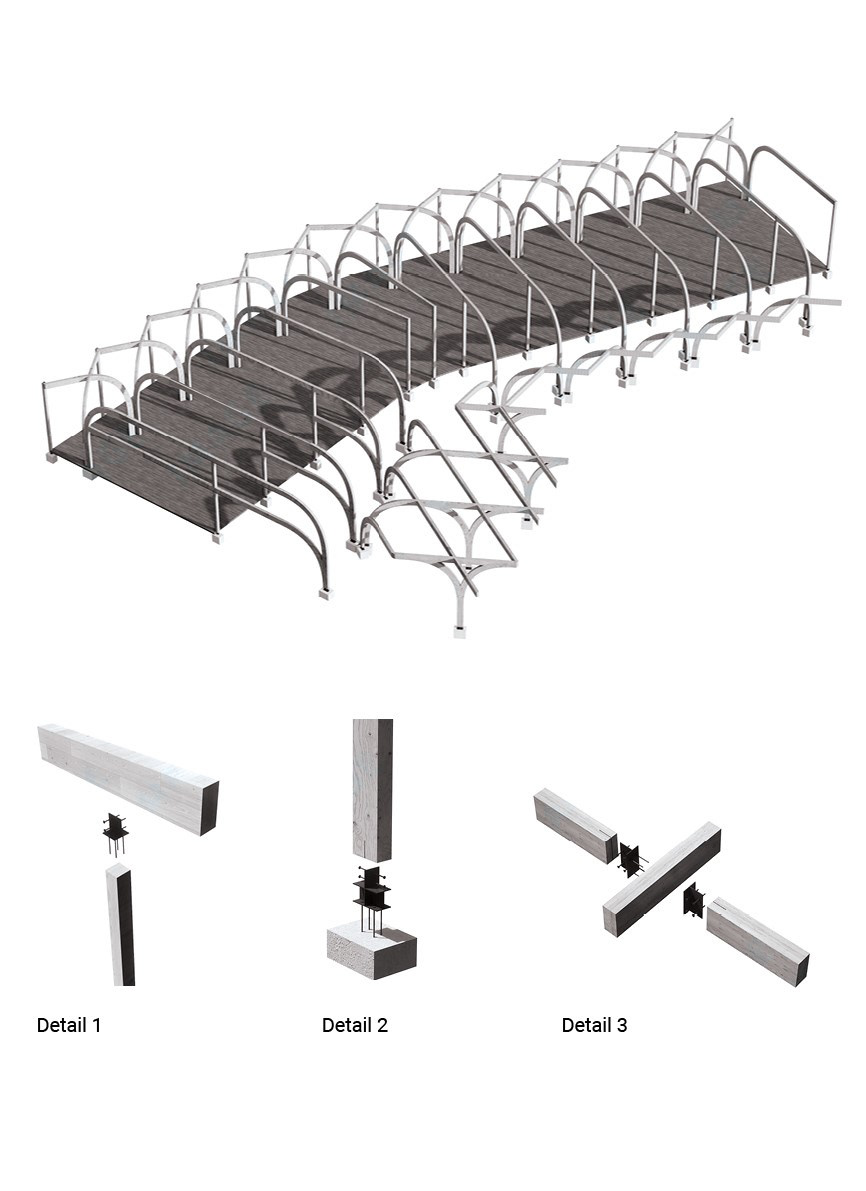 Detail 1

Detail 2

Detail 3