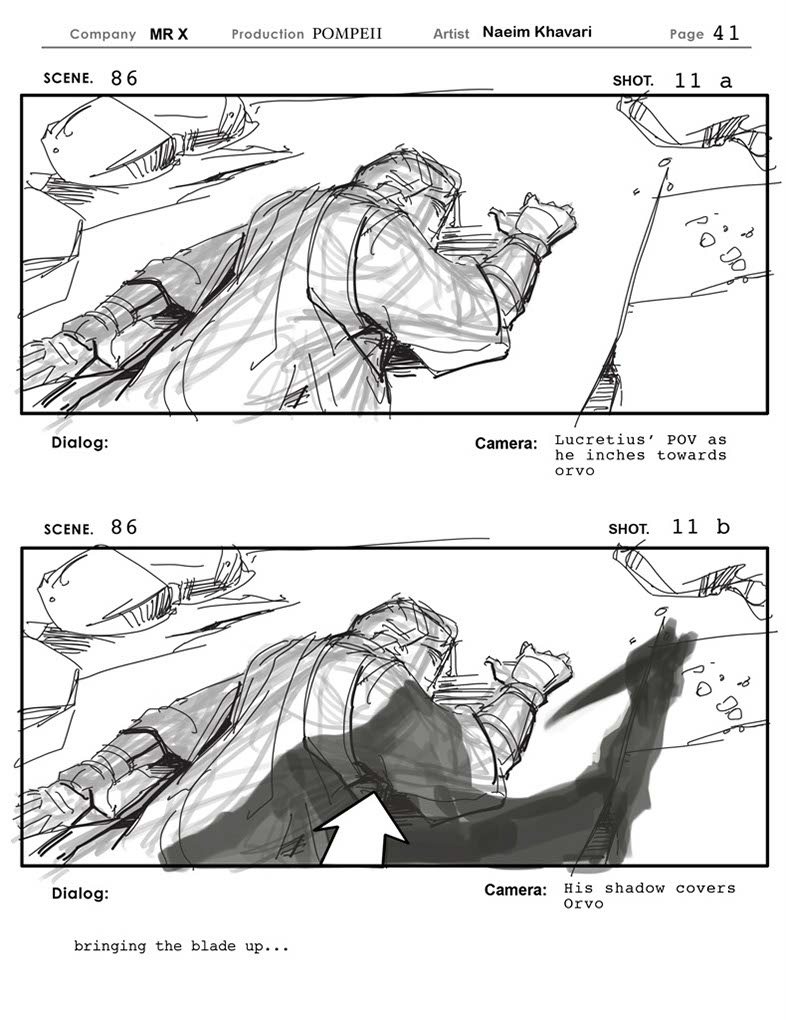 Company MR X Production POMPEII Artist Naeim Khavari Page 41

SCENE. 86 SHOT. 11 a

Dialog:

Camera: Lucretius' POV as he inches towards orvo

SCENE. 86 SHOT. 11 b

Dialog:

Camera: His shadow covers Orvo

bringing the blade up...