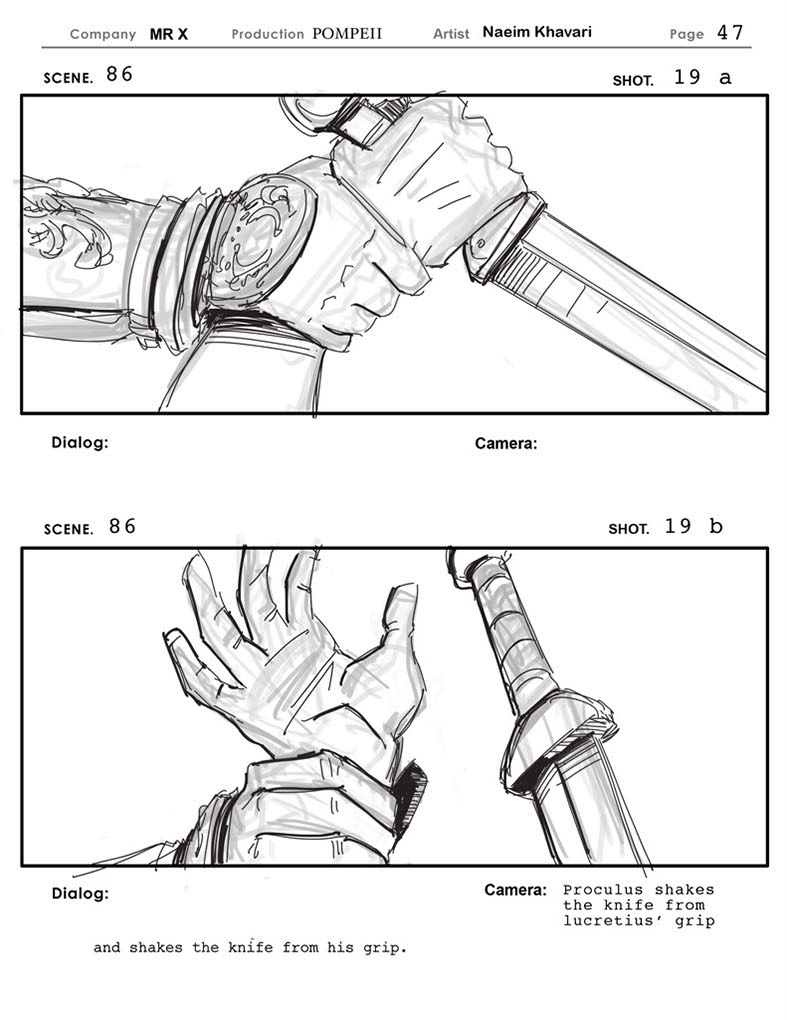 Company MR X Production POMPEII Artist Naeim Khavari Page 47

SCENE. 86 SHOT. 19 a

Dialog: Camera:

SCENE. 86 SHOT. 19 b

Dialog: Camera: Proculus shakes the knife from lucretius' grip

and shakes the knife from his grip.