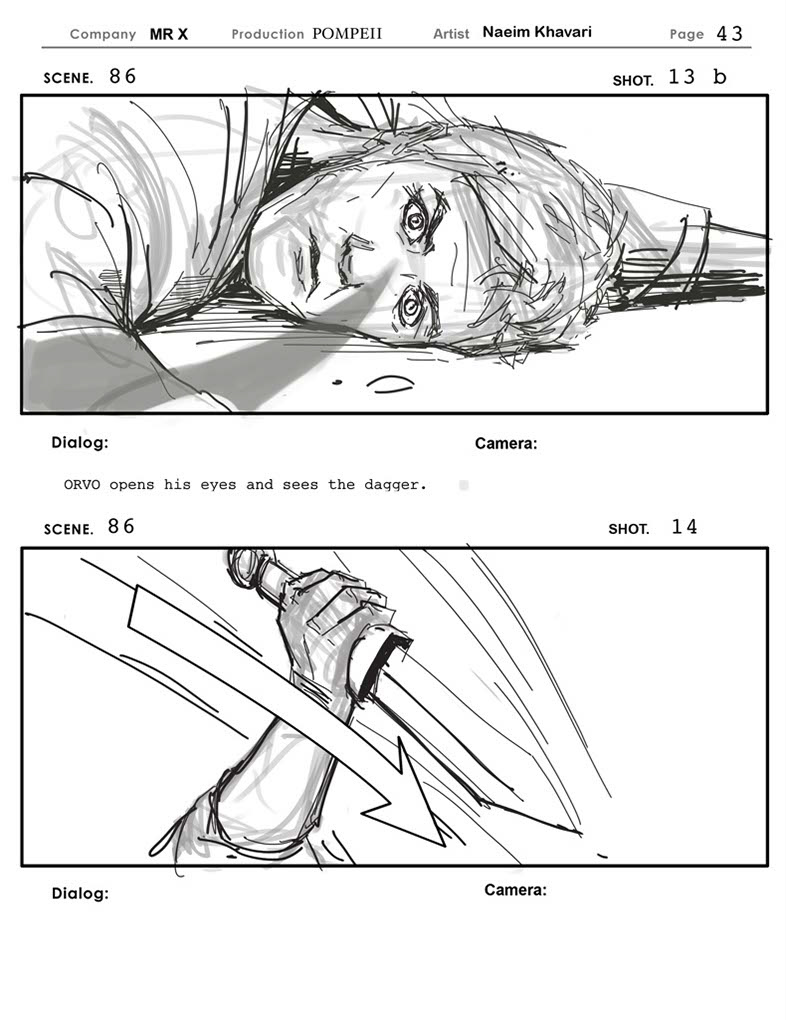 Company MR X Production POMPEII Artist Naeim Khavari Page 43

SCENE. 86 SHOT. 13 b

Dialog: Camera:

ORVO opens his eyes and sees the dagger.

SCENE. 86 SHOT. 14

Dialog: Camera: