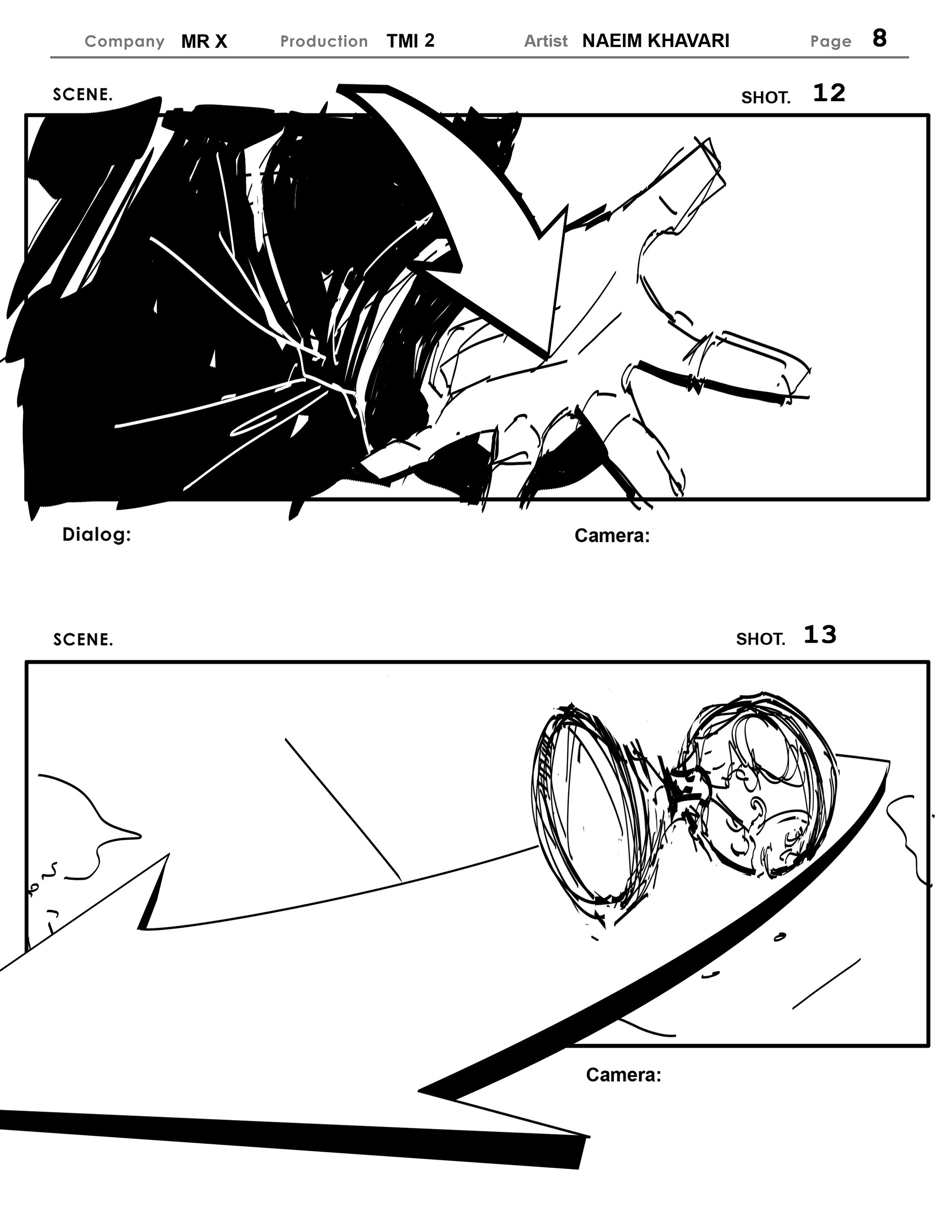 Company MR X Production TMI 2 Artist NAEIM KHAVARI Page 8

SCENE. SHOT. 12

Dialog: Camera:

SCENE. SHOT. 13

Camera: