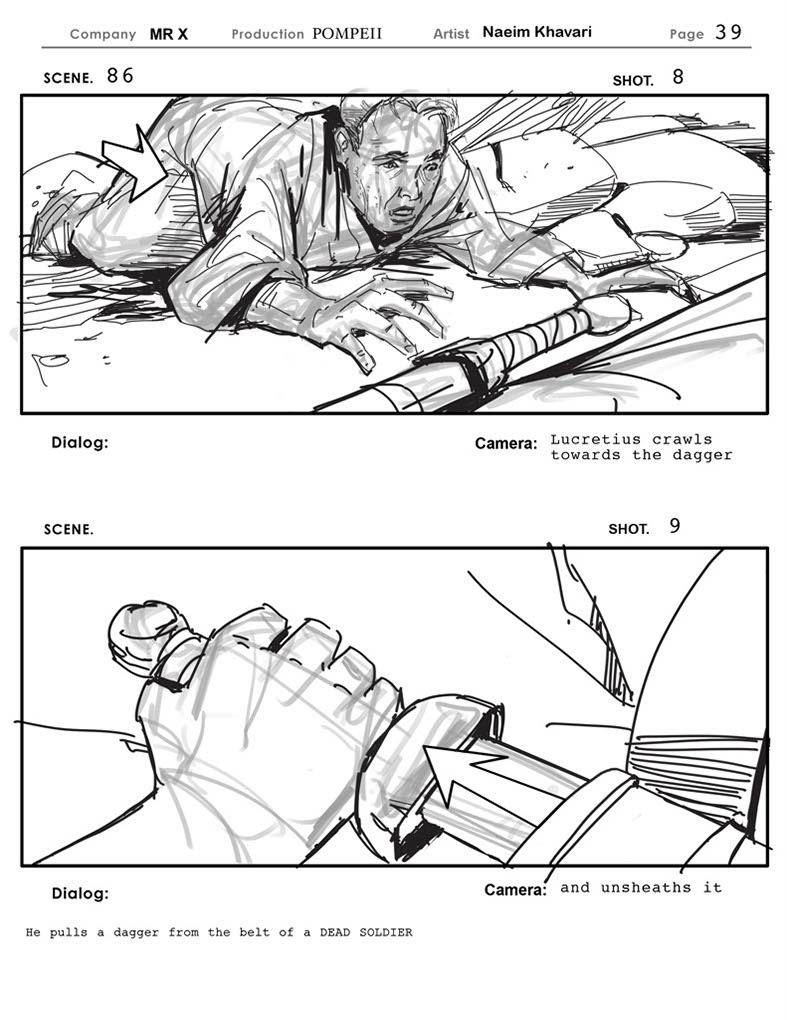 Company MR X Production POMPEII Artist Naeim Khavari Page 39

SCENE. 86 SHOT. 8

Dialog: Camera: Lucretius crawls towards the dagger

SCENE. SHOT. 9

Dialog: Camera: and unsheaths it

He pulls a dagger from the belt of a DEAD SOLDIER