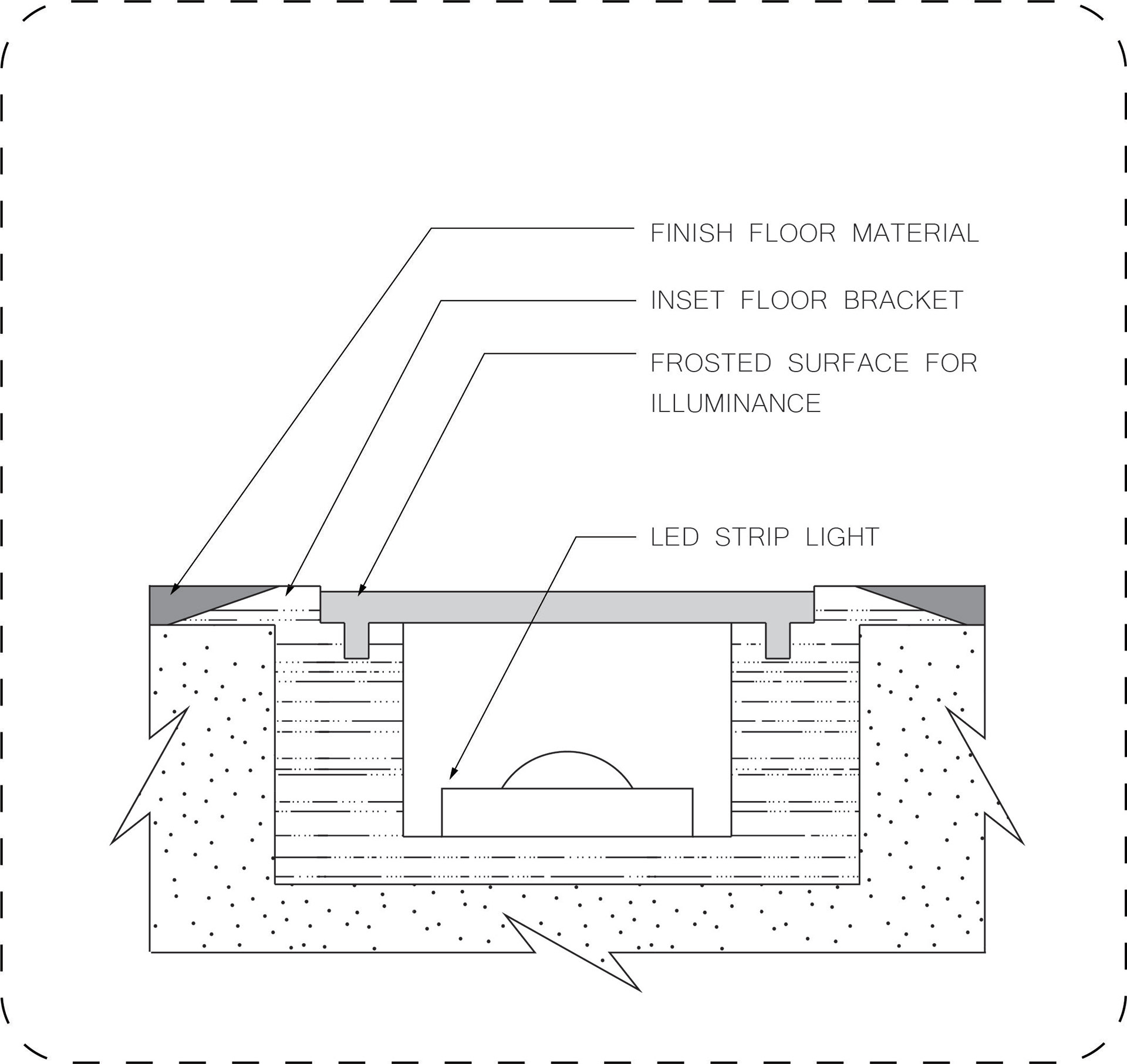 FINISH FLOOR MATERIAL

INSET FLOOR BRACKET

FROSTED SURFACE FOR ILLUMINANCE

LED STRIP LIGHT