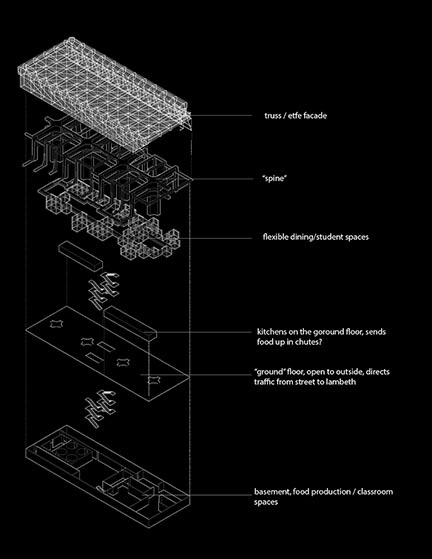 truss / etfe facade

"spine"

flexible dining/student spaces

kitchens on the goround floor, sends food up in chutes?

"ground" floor, open to outside, directs traffic from street to lambeth

basement, food production / classroom spaces