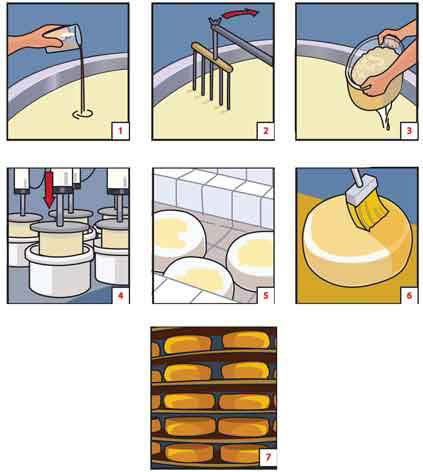 1

2

3

4

5

6

7