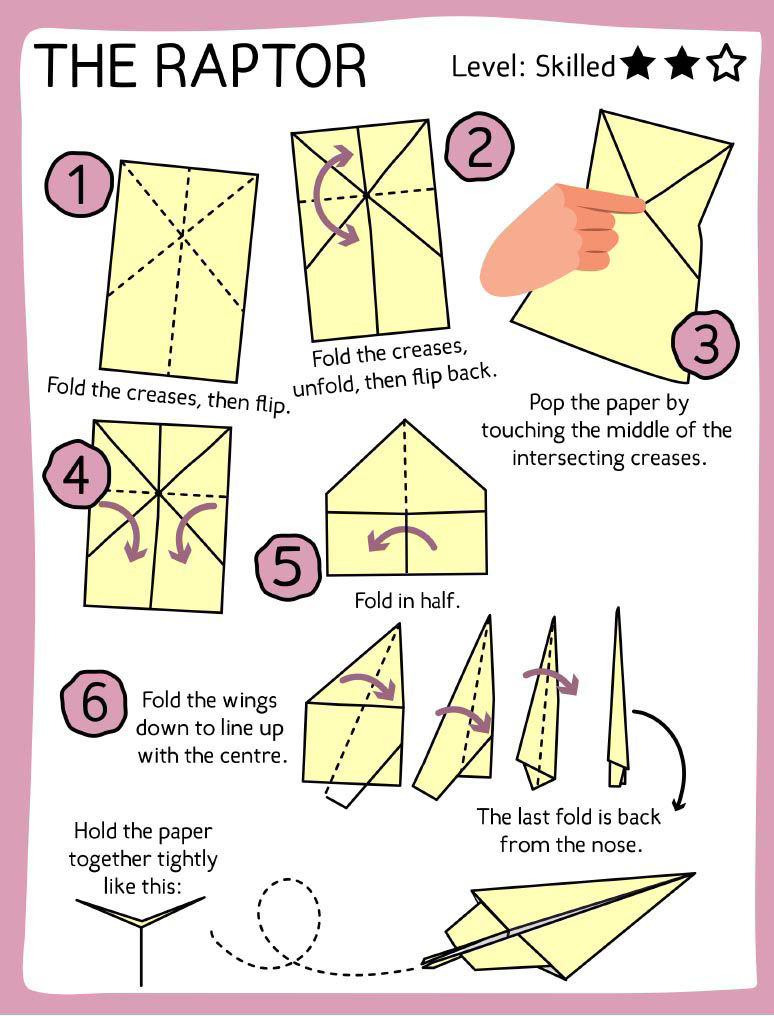 THE RAPTOR

Level: Skilled ★★☆

1

Fold the creases, then flip.

2

Fold the creases, unfold, then flip back.

3

Pop the paper by touching the middle of the intersecting creases.

4

5

Fold in half.

6

Fold the wings down to line up with the centre.

The last fold is back from the nose.

Hold the paper together tightly like this: