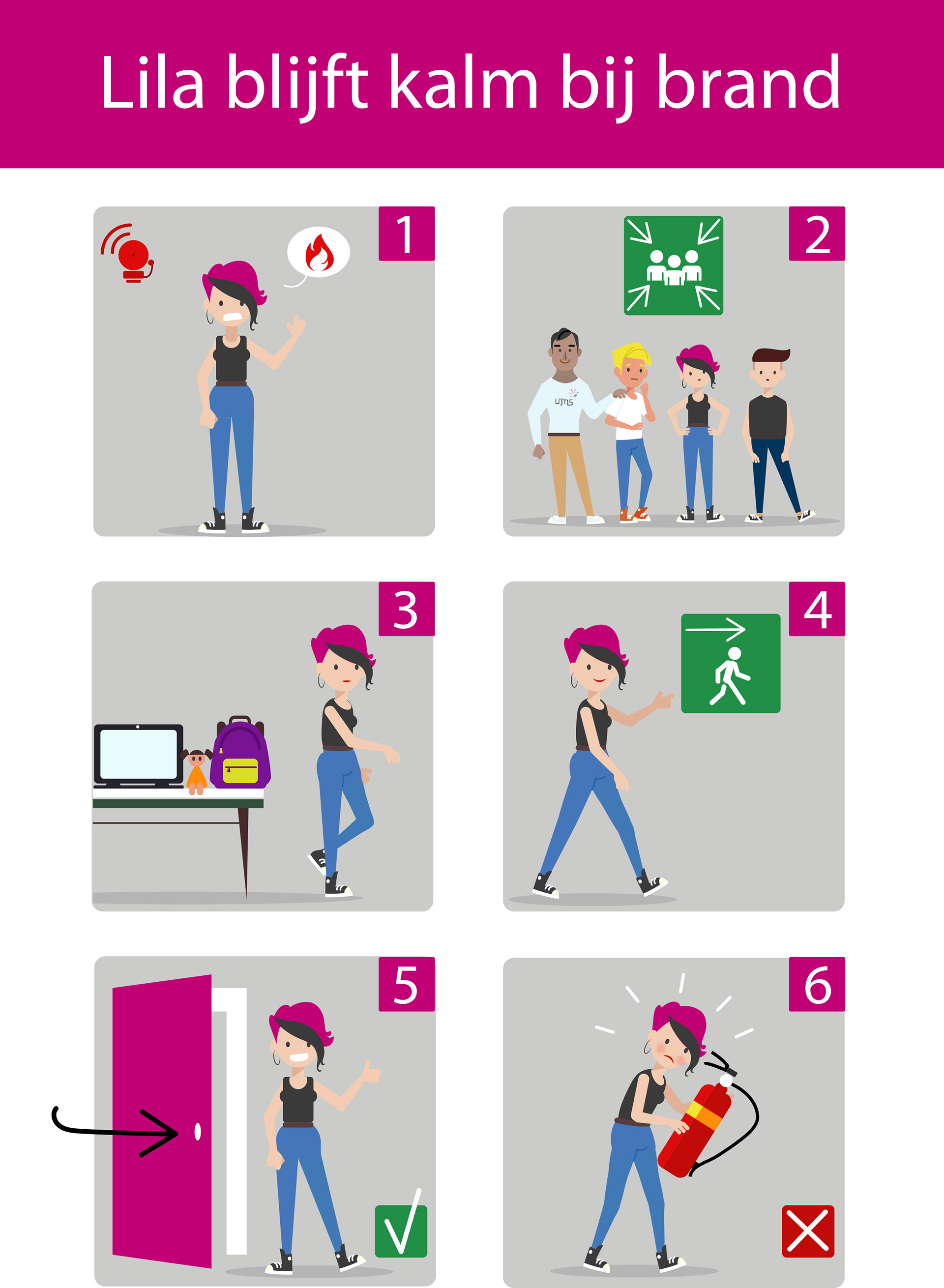 Lila blijft kalm bij brand

1

2

Lijns

3

4

5

6