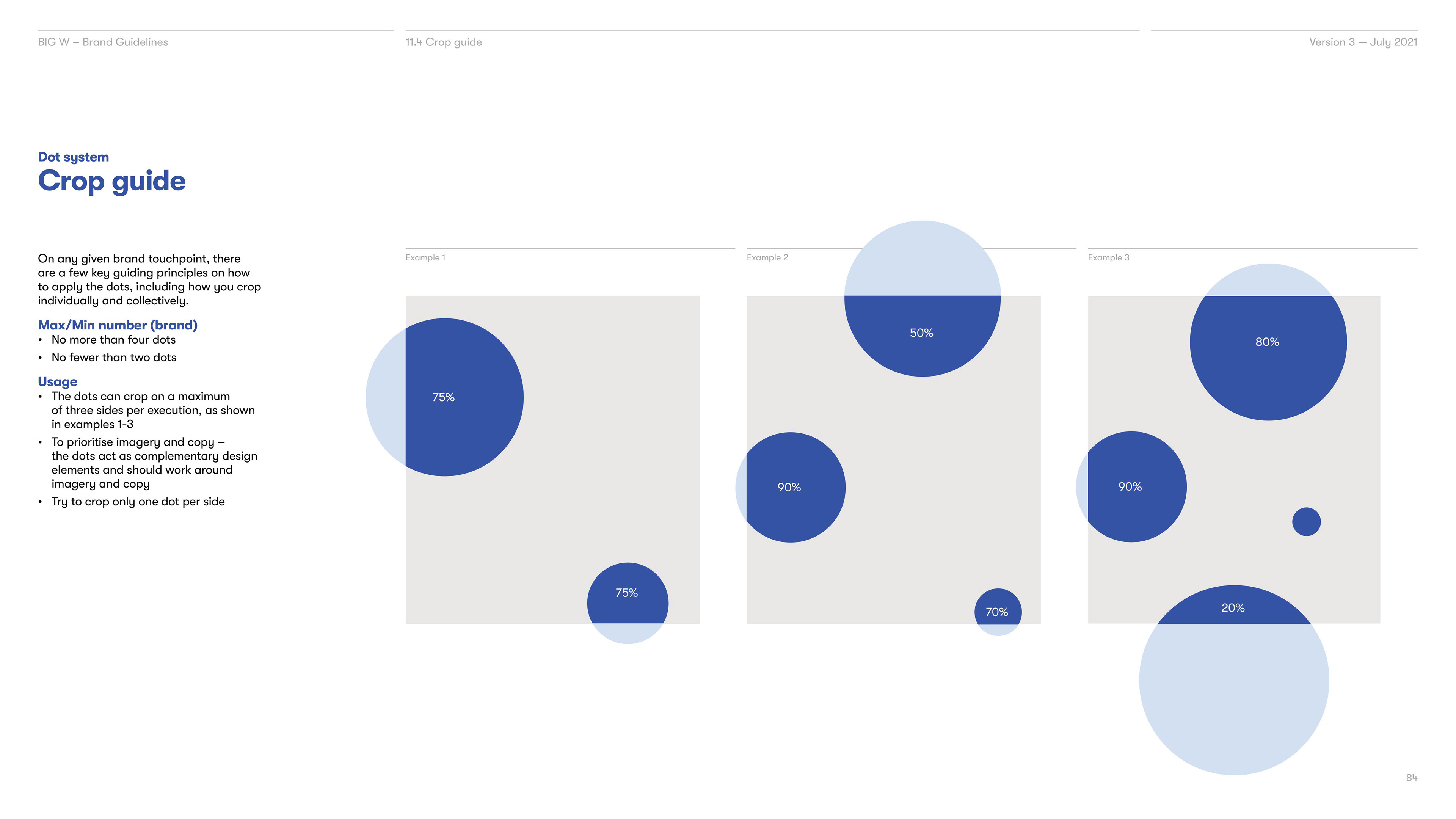 BIG W – Brand Guidelines

11.4 Crop guide

Version 3 — July 2021

Dot system
Crop guide

On any given brand touchpoint, there are a few key guiding principles on how to apply the dots, including how you crop individually and collectively.

Max/Min number (brand)
• No more than four dots
• No fewer than two dots

Usage
• The dots can crop on a maximum of three sides per execution, as shown in examples 1-3
• To prioritise imagery and copy – the dots act as complementary design elements and should work around imagery and copy
• Try to crop only one dot per side

Example 1

75%

75%

Example 2

50%

90%

70%

Example 3

80%

90%

20%

84