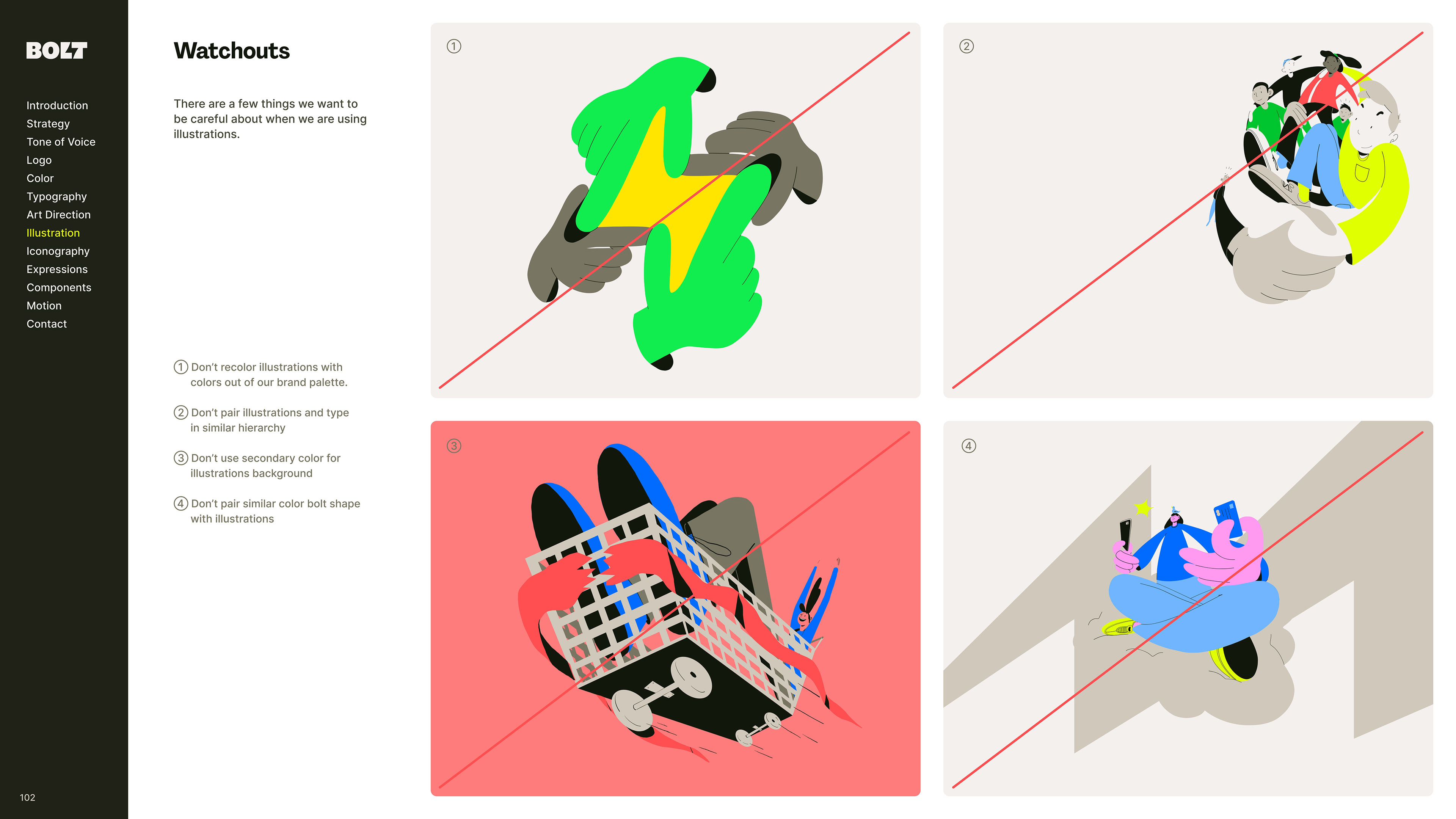 BOLT

Introduction
Strategy
Tone of Voice
Logo
Color
Typography
Art Direction
Illustration
Iconography
Expressions
Components
Motion
Contact

102

Watchouts

There are a few things we want to be careful about when we are using illustrations.

① Don't recolor illustrations with colors out of our brand palette.

② Don't pair illustrations and type in similar hierarchy

③ Don't use secondary color for illustrations background

④ Don't pair similar color bolt shape with illustrations

①

②

③

④