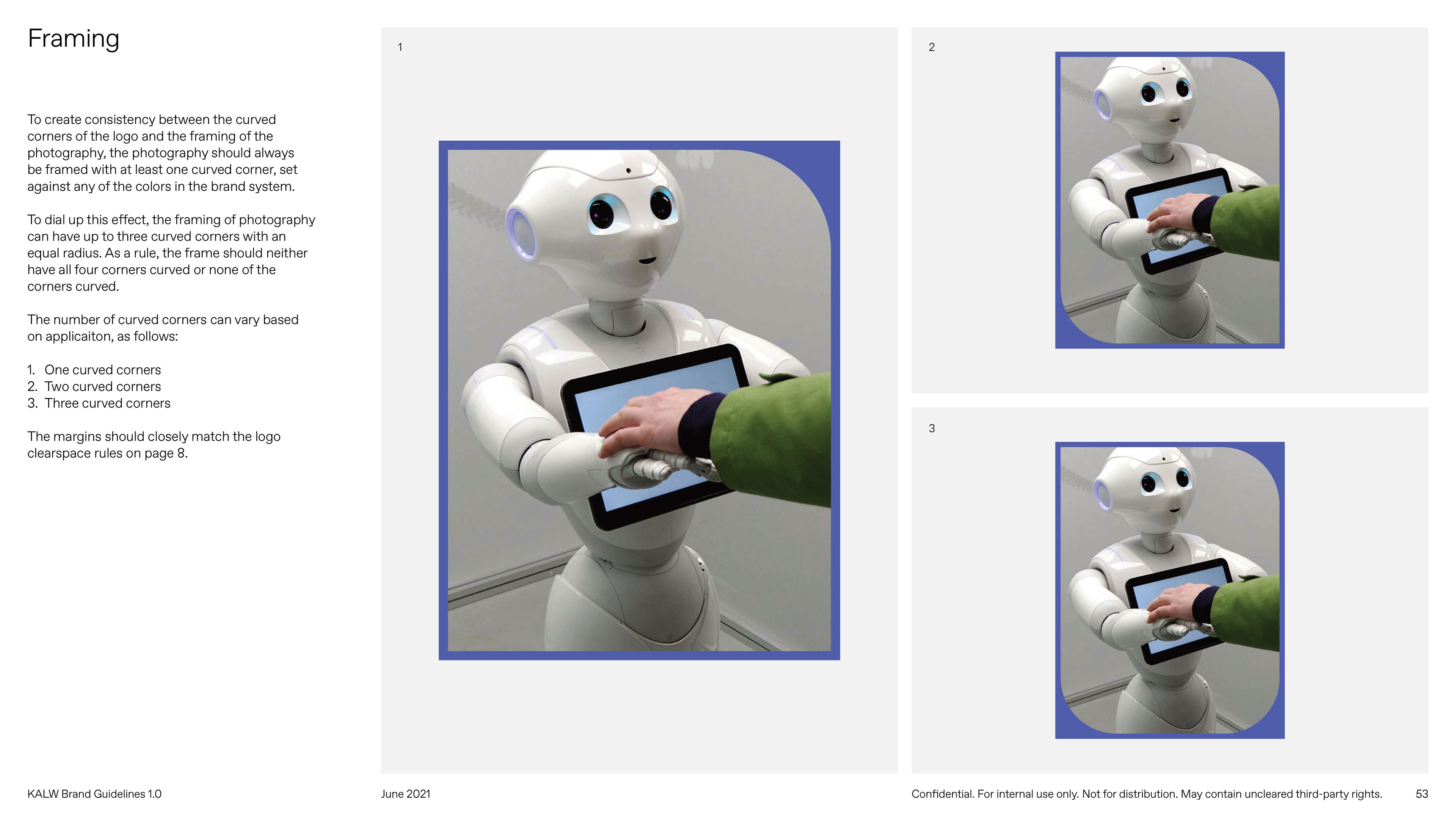 Framing

To create consistency between the curved corners of the logo and the framing of the photography, the photography should always be framed with at least one curved corner, set against any of the colors in the brand system.

To dial up this effect, the framing of photography can have up to three curved corners with an equal radius. As a rule, the frame should neither have all four corners curved or none of the corners curved.

The number of curved corners can vary based on applicaiton, as follows:

1. One curved corners
2. Two curved corners
3. Three curved corners

The margins should closely match the logo clearspace rules on page 8.

1

2

3

KALW Brand Guidelines 1.0

June 2021

Confidential. For internal use only. Not for distribution. May contain uncleared third-party rights.

53