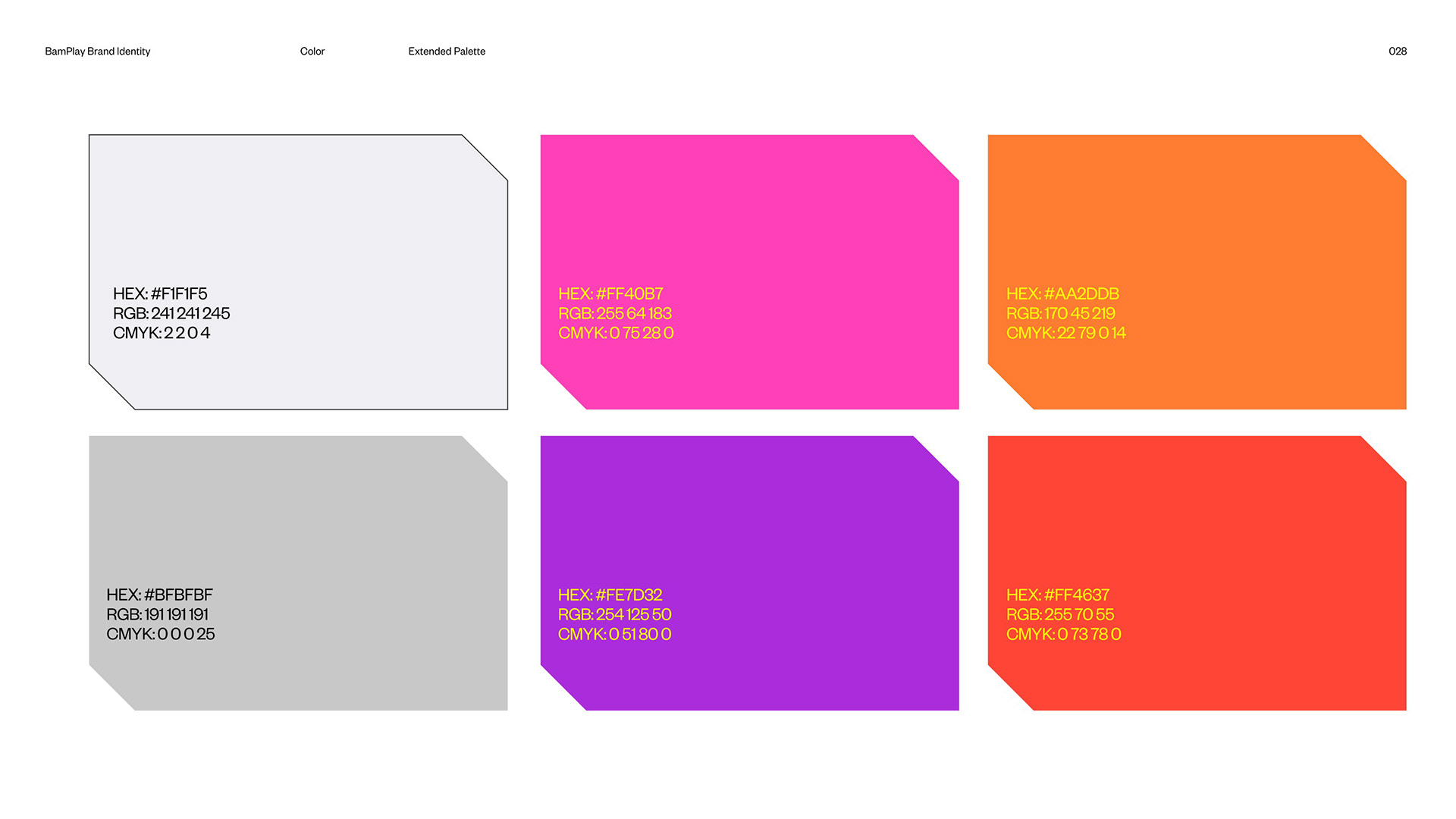 BamPlay Brand Identity Color Extended Palette 028

HEX: #F1F1F5
RGB: 241 241 245
CMYK: 2 2 0 4

HEX: #FF40B7
RGB: 255 64 183
CMYK: 0 75 28 0

HEX: #AA2DDB
RGB: 170 45 219
CMYK: 22 79 0 14

HEX: #BFBFBF
RGB: 191 191 191
CMYK: 0 0 0 25

HEX: #FE7D32
RGB: 254 125 50
CMYK: 0 51 80 0

HEX: #FF4637
RGB: 255 70 55
CMYK: 0 73 78 0