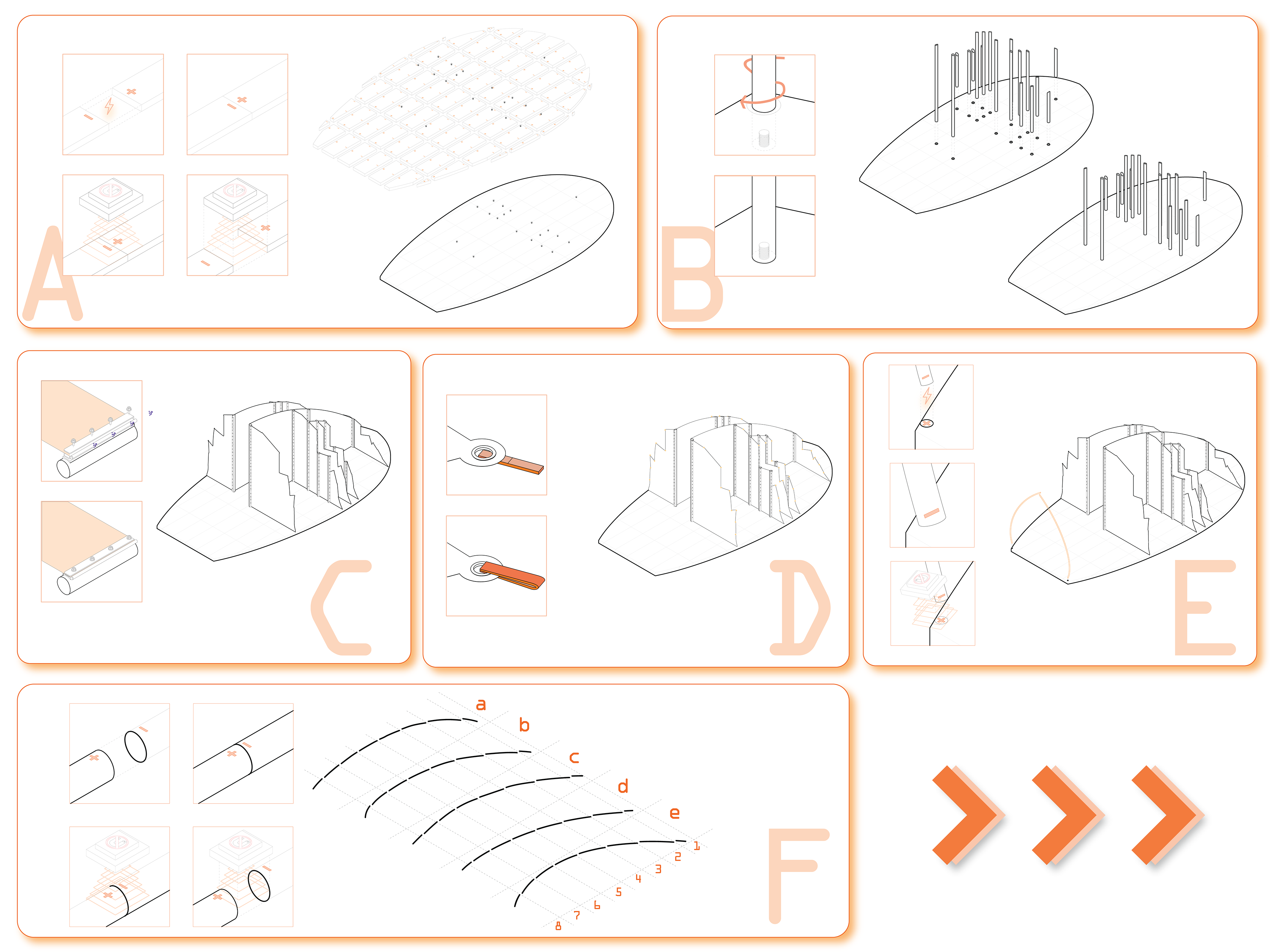 A

B

C

D

E

a
b
c
d
e
1
2
3
4
5
6
7
8

F