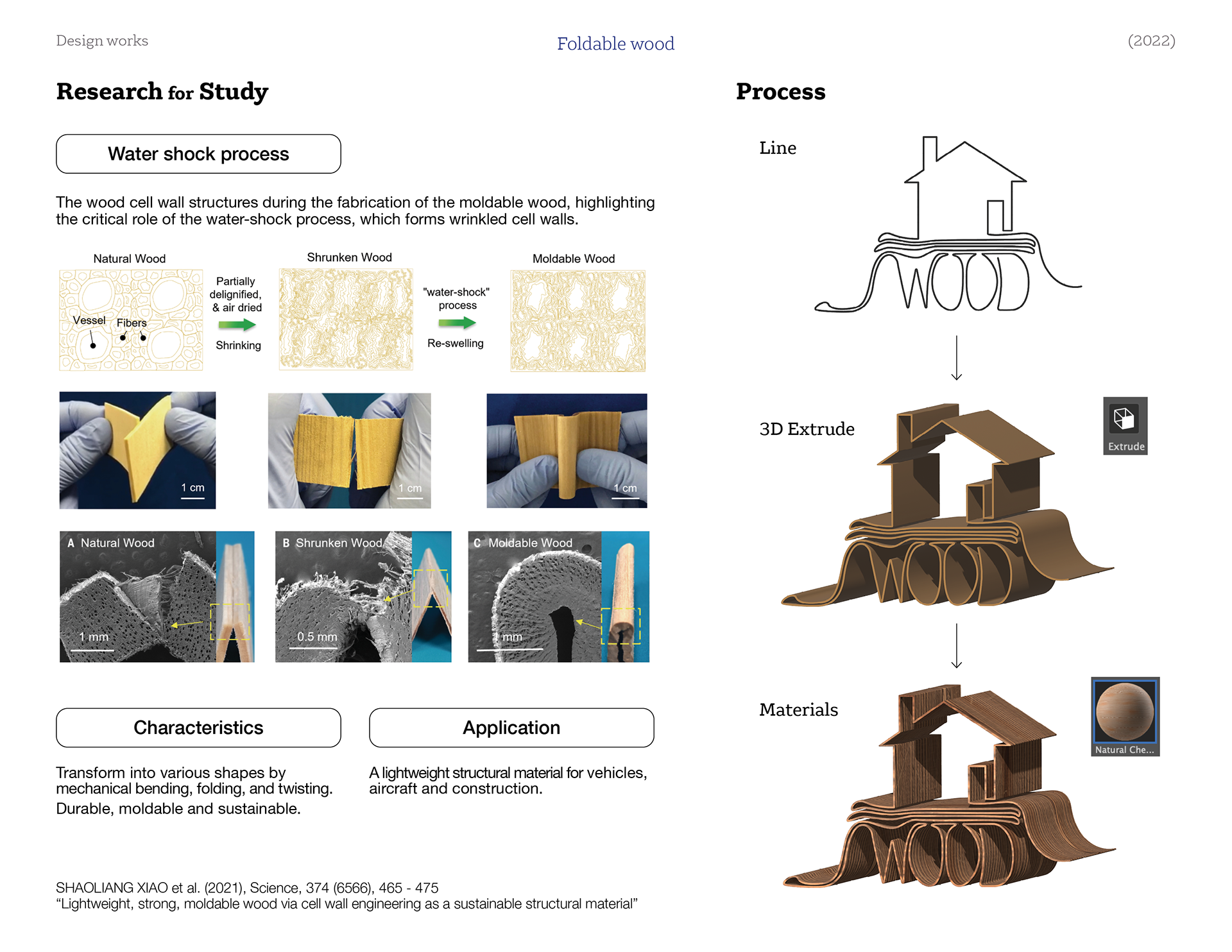 Design works

Foldable wood

(2022)

Research for Study

Water shock process

The wood cell wall structures during the fabrication of the moldable wood, highlighting the critical role of the water-shock process, which forms wrinkled cell walls.

Natural Wood

Vessel

Fibers

Partially delignified, & air dried

Shrinking

Shrunken Wood

"water-shock" process

Re-swelling

Moldable Wood

1 cm

1 cm

1 cm

A Natural Wood

1 mm

B Shrunken Wood

0.5 mm

C Moldable Wood

1 mm

Characteristics

Transform into various shapes by mechanical bending, folding, and twisting.
Durable, moldable and sustainable.

Application

A lightweight structural material for vehicles, aircraft and construction.

SHAOLIANG XIAO et al. (2021), Science, 374 (6566), 465 - 475
“Lightweight, strong, moldable wood via cell wall engineering as a sustainable structural material”

Process

Line

WOOD

3D Extrude

Extrude

Materials

Natural Che...