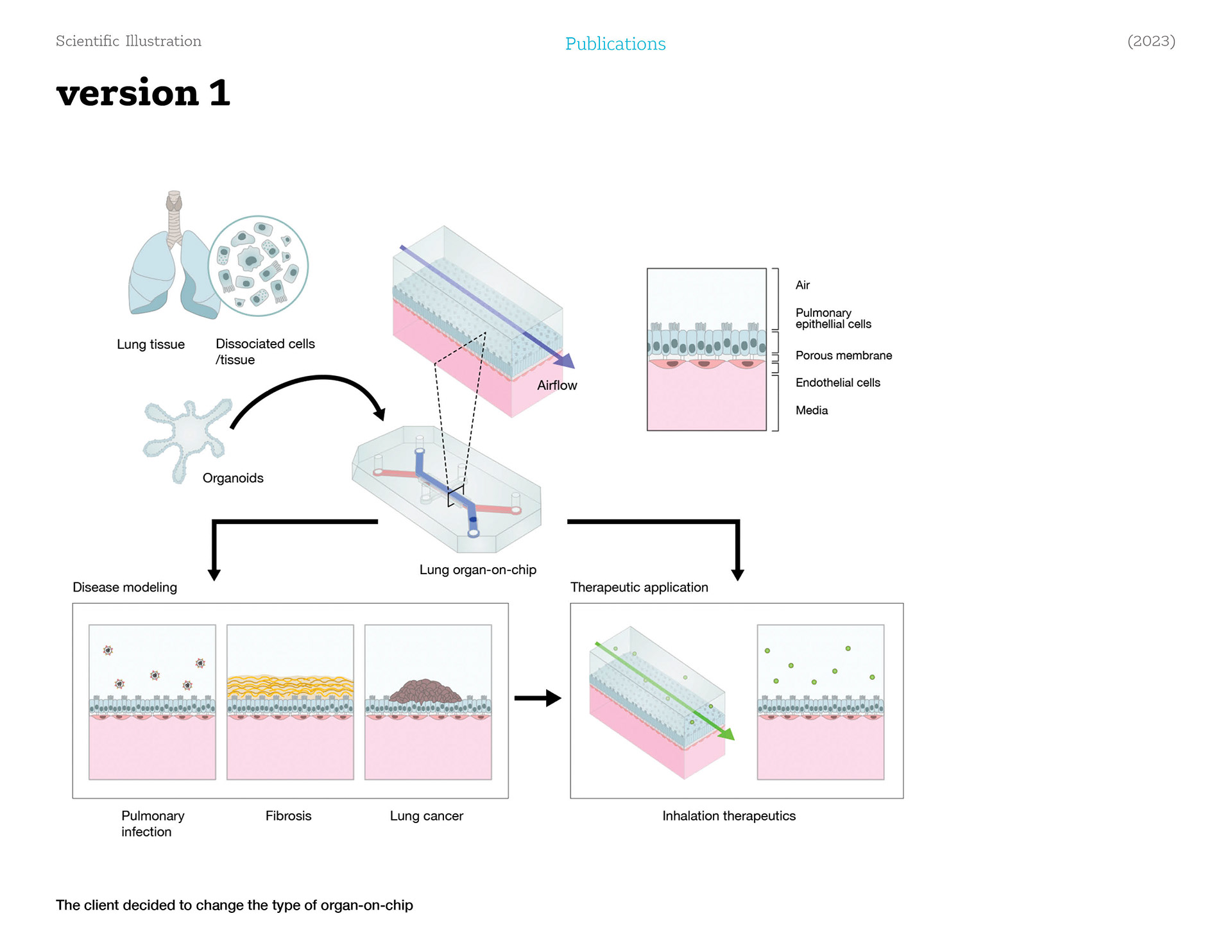 Scientific Illustration

Publications

(2023)

version 1

Lung tissue

Dissociated cells /tissue

Organoids

Airflow

Air

Pulmonary epithellial cells

Porous membrane

Endothelial cells

Media

Lung organ-on-chip

Disease modeling

Therapeutic application

Pulmonary infection

Fibrosis

Lung cancer

Inhalation therapeutics

The client decided to change the type of organ-on-chip