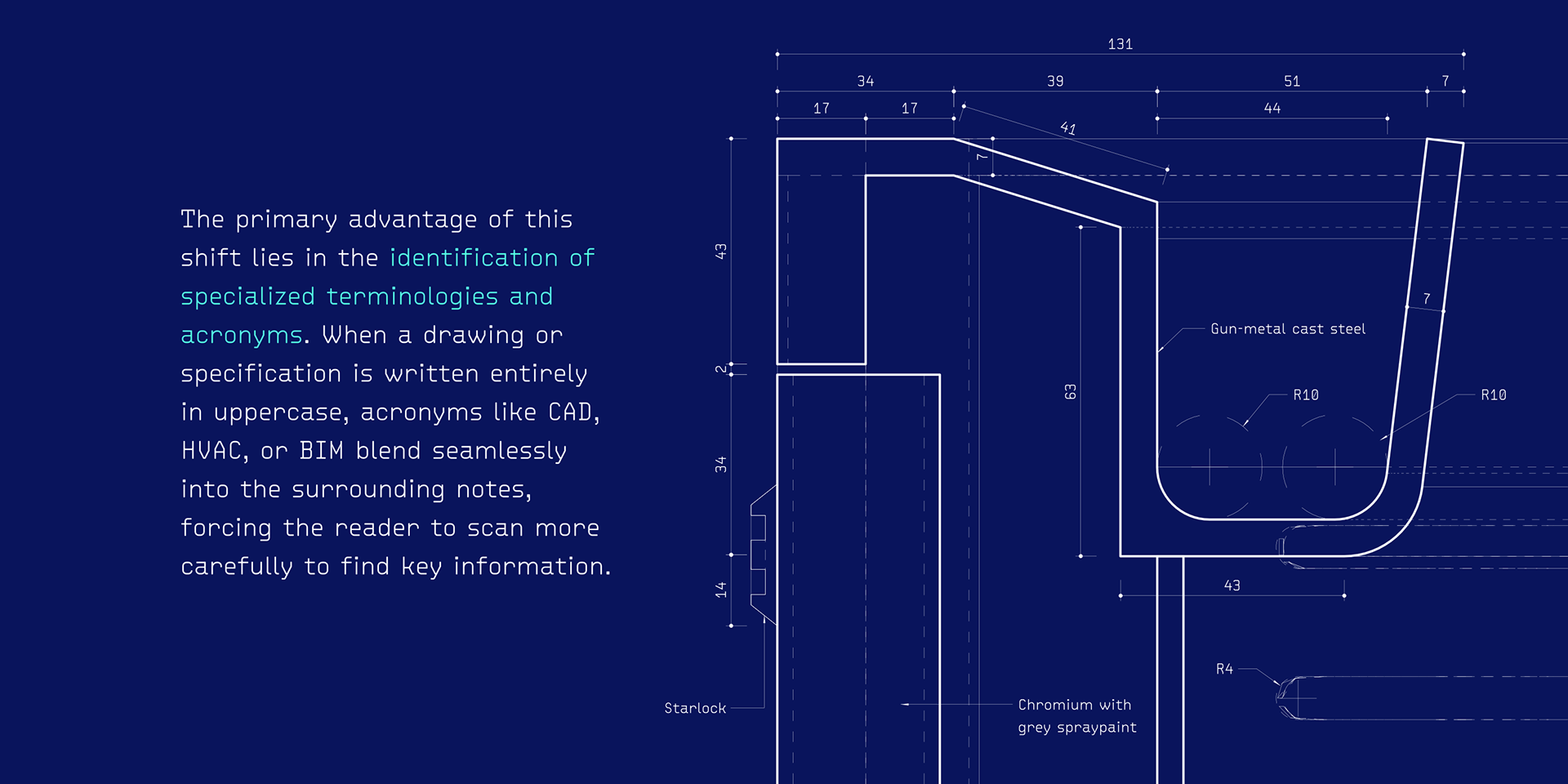 The primary advantage of this shift lies in the identification of specialized terminologies and acronyms. When a drawing or specification is written entirely in uppercase, acronyms like CAD, HVAC, or BIM blend seamlessly into the surrounding notes, forcing the reader to scan more carefully to find key information.

131

34

39

51

7

17

17

41

44

7

43

2

34

14

63

7

Gun-metal cast steel

R10

R10

43

R4

Starlock

Chromium with grey spraypaint