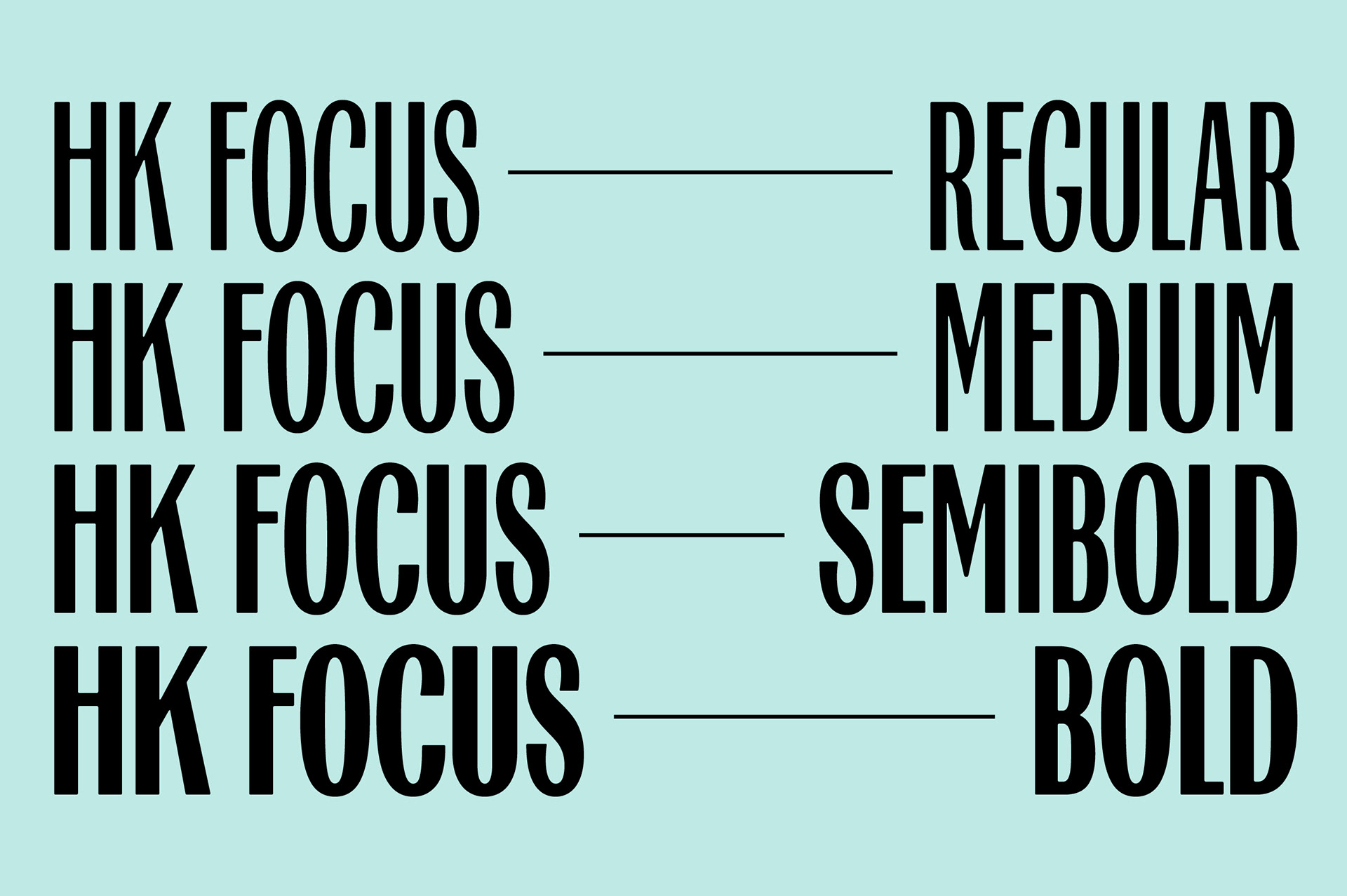 HK FOCUS REGULAR

HK FOCUS MEDIUM

HK FOCUS SEMIBOLD

HK FOCUS BOLD