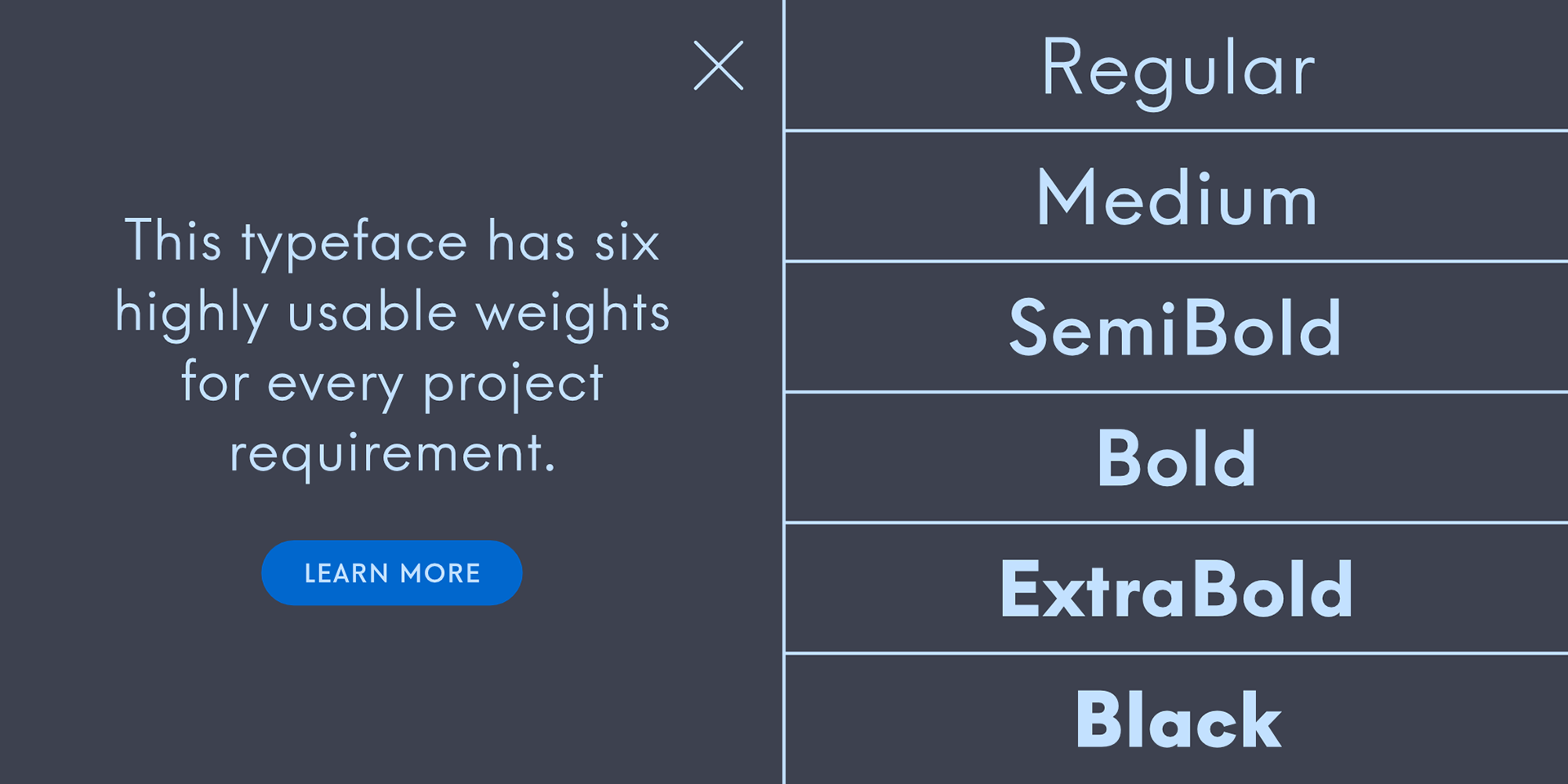 This typeface has six highly usable weights for every project requirement.

LEARN MORE

Regular

Medium

SemiBold

Bold

ExtraBold

Black