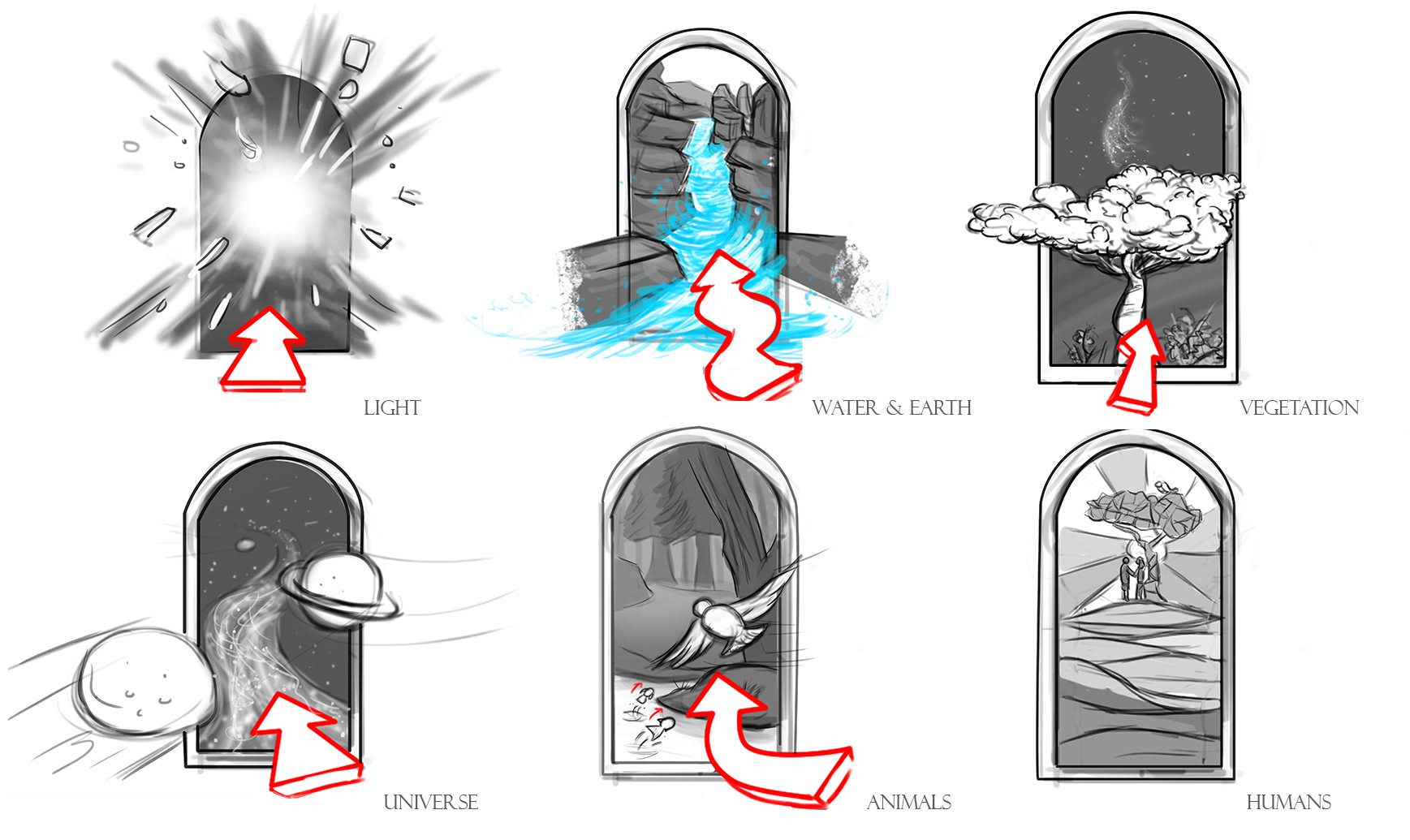 LIGHT

WATER & EARTH

VEGETATION

UNIVERSE

ANIMALS

HUMANS