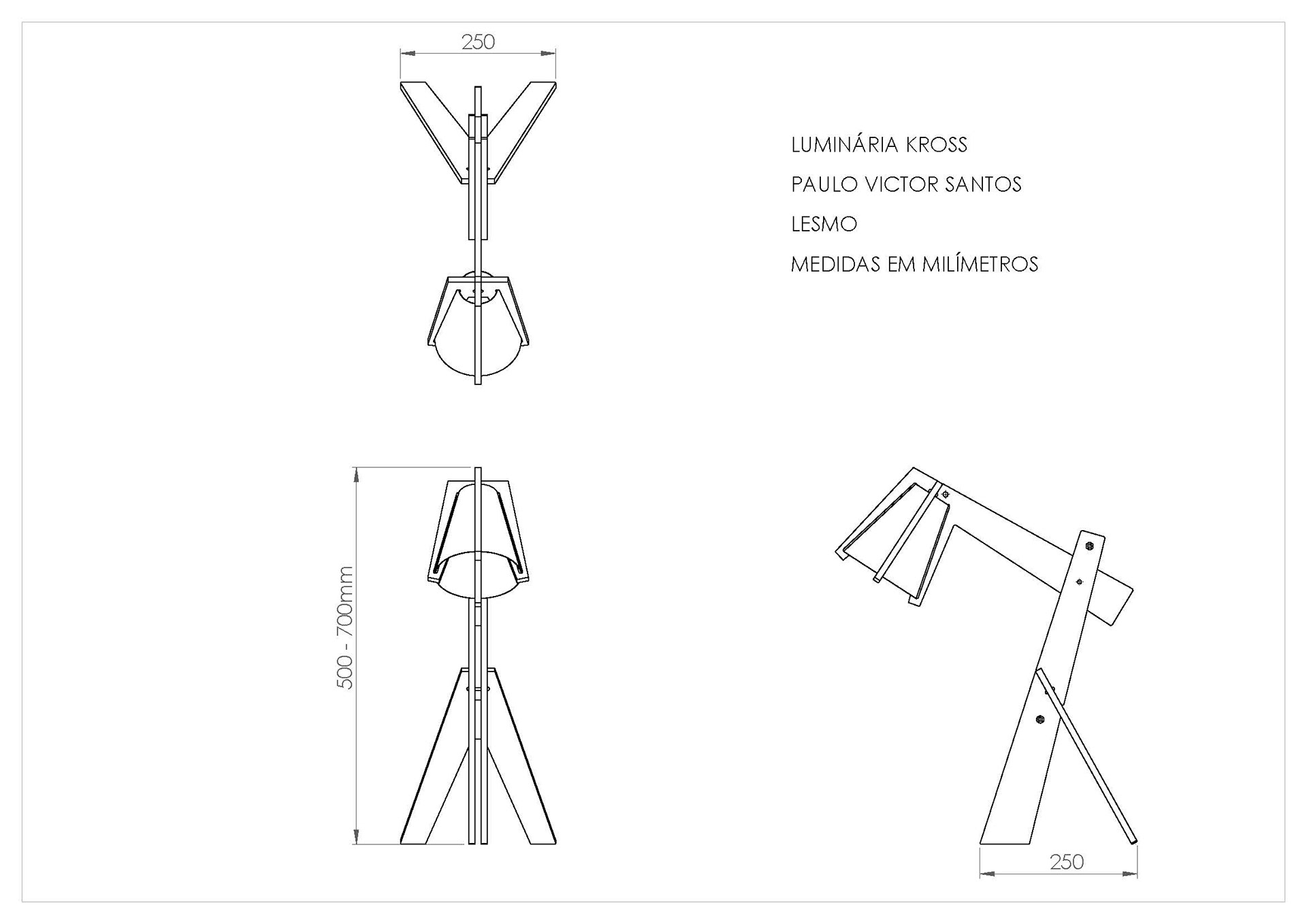 250

LUMINÁRIA KROSS

PAULO VICTOR SANTOS

LESMO

MEDIDAS EM MILÍMETROS

500 - 700mm

250