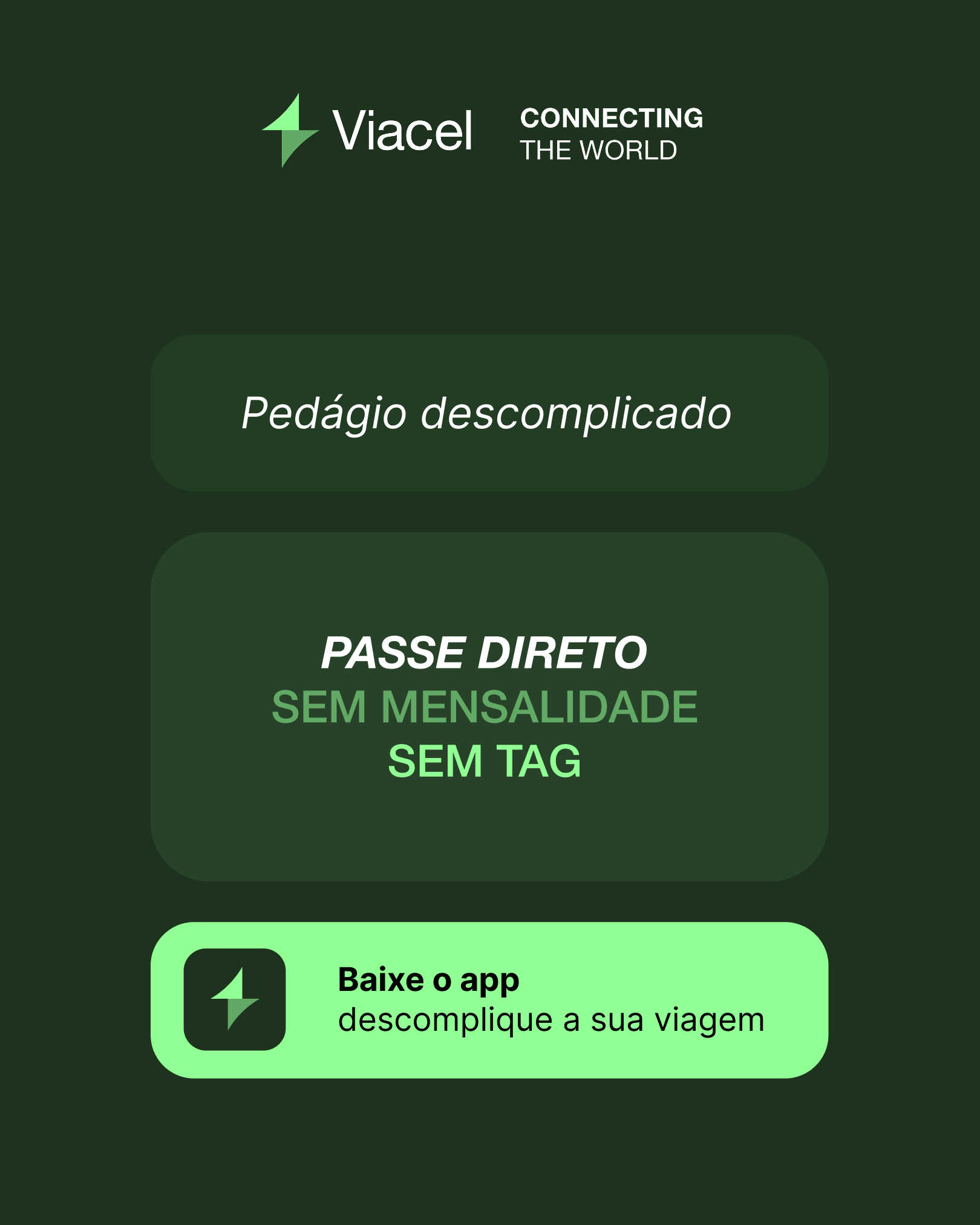 Viacel

CONNECTING
THE WORLD

Pedágio descomplicado

PASSE DIRETO
SEM MENSALIDADE
SEM TAG

Baixe o app
descomplique a sua viagem