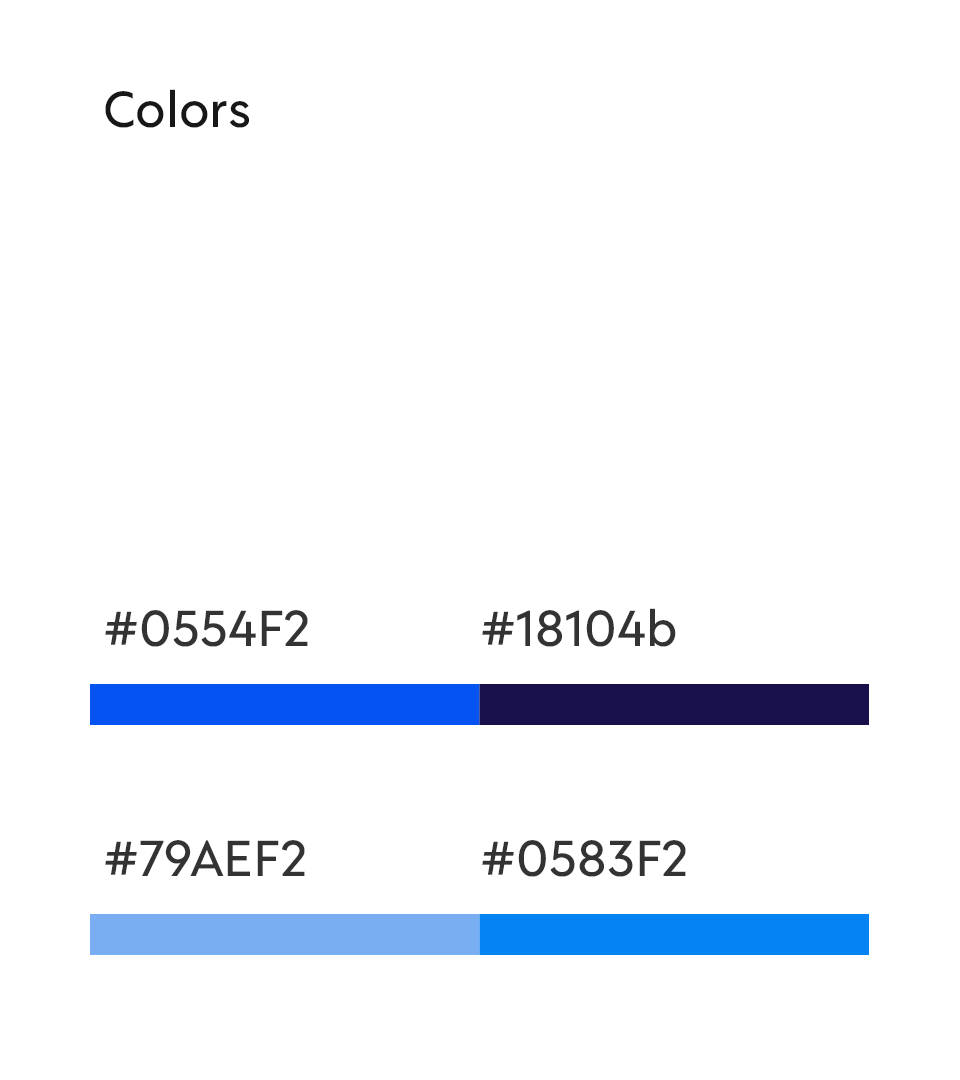 Colors

#0554F2 #18104b

#79AEF2 #0583F2