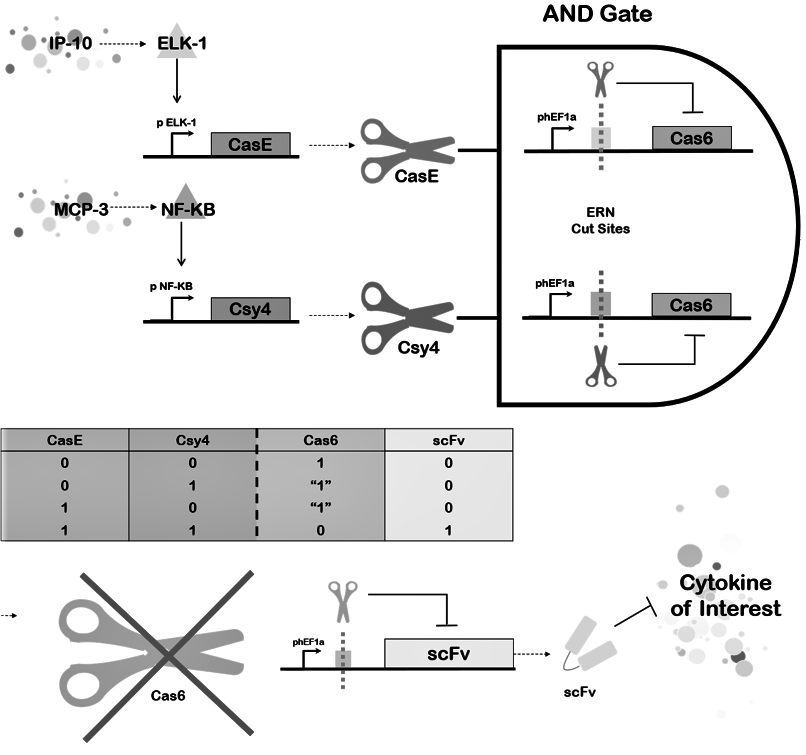 AND Gate

IP-10

ELK-1

p ELK-1

CasE

CasE

phEF1a

Cas6

MCP-3

NF-KB

ERN
Cut Sites

p NF-KB

Csy4

Csy4

phEF1a

Cas6

| CasE | Csy4 | Cas6 | scFv |
|---|---|---|---|
| 0 | 0 | 1 | 0 |
| 0 | 1 | "1" | 0 |
| 1 | 0 | "1" | 0 |
| 1 | 1 | 0 | 1 |

Cas6

phEF1a

scFv

scFv

Cytokine of Interest