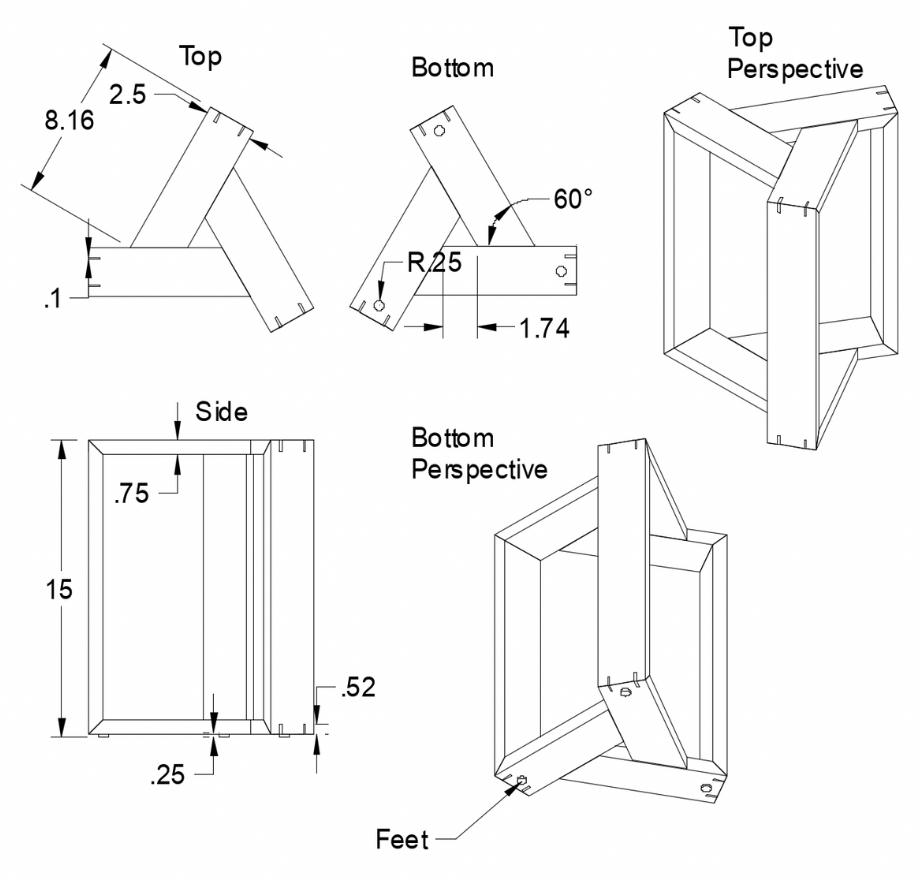 Top

8.16

2.5

.1

Bottom

60°

R.25

1.74

Top Perspective

Side

.75

15

.52

.25

Bottom Perspective

Feet