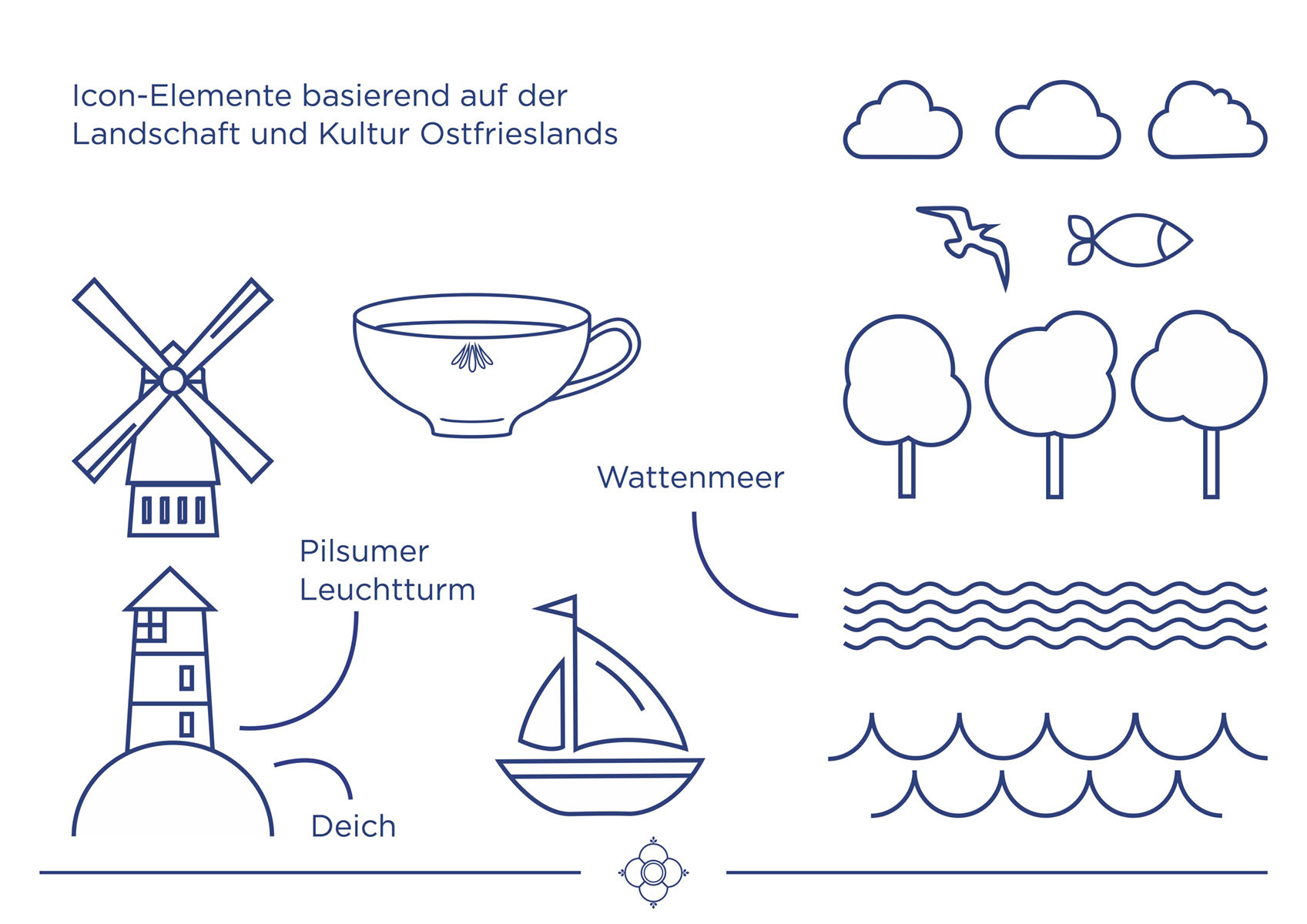 Icon-Elemente basierend auf der Landschaft und Kultur Ostfrieslands

Wattenmeer

Pilsumer Leuchtturm

Deich