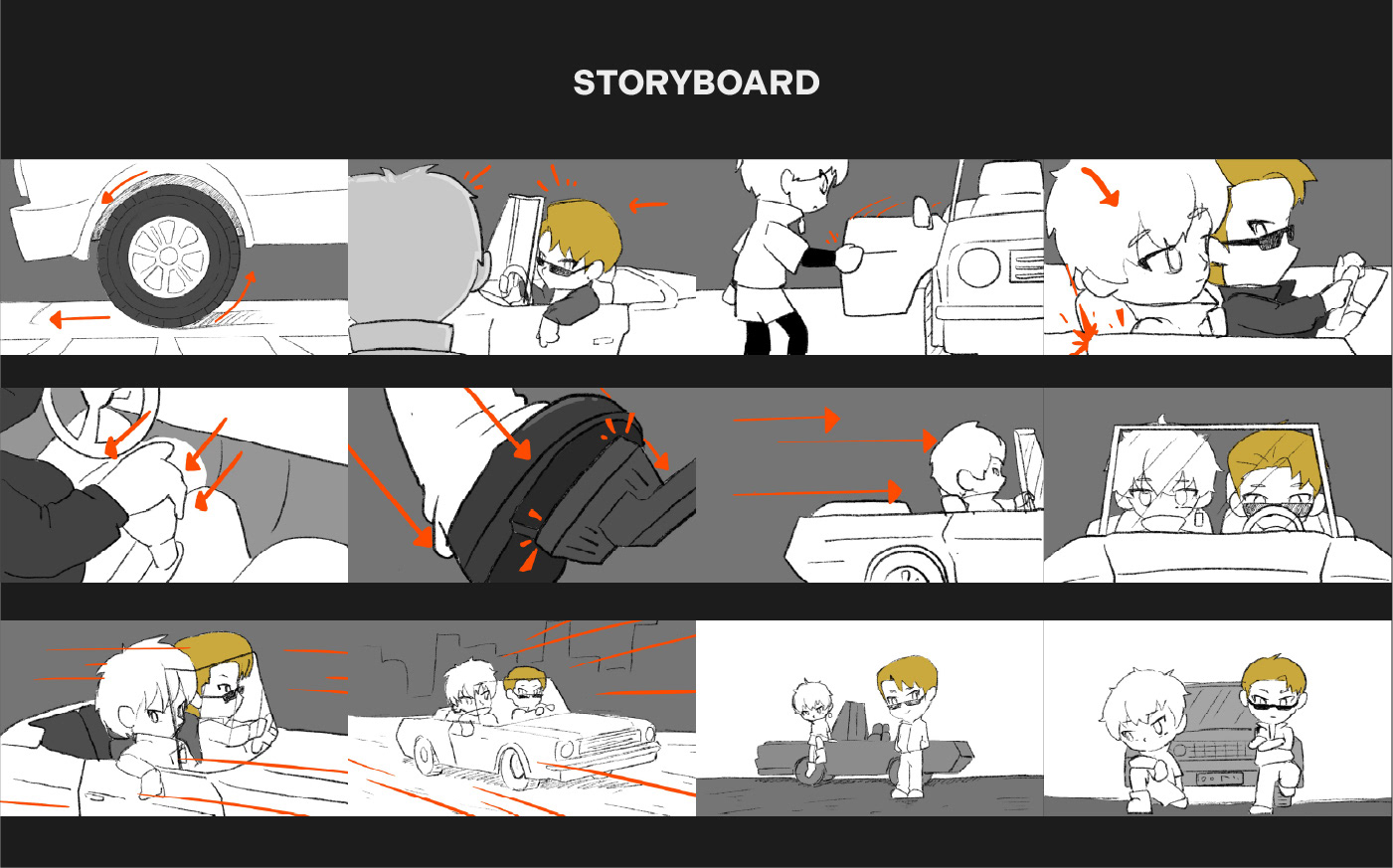 STORYBOARD