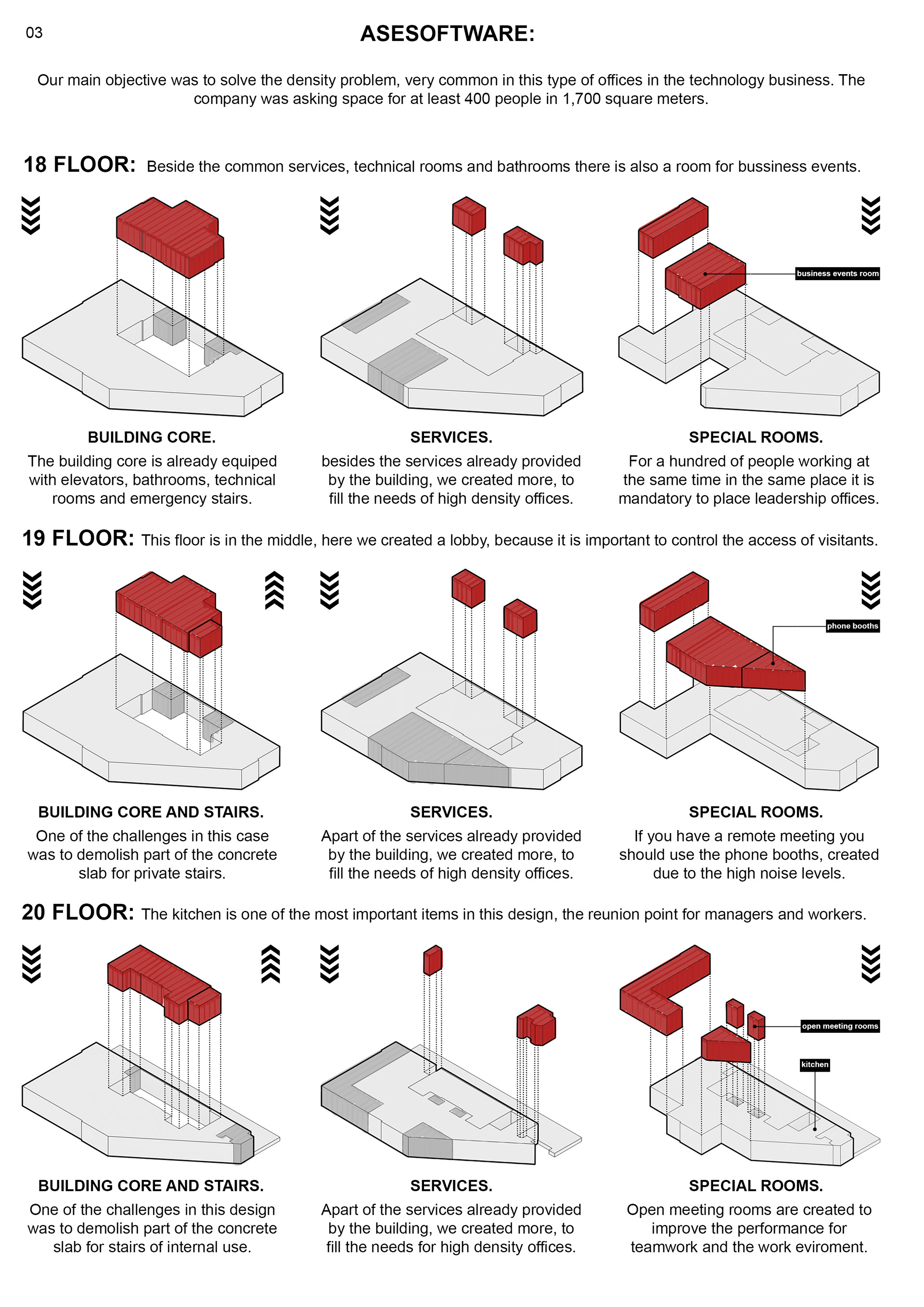 03

ASESOFTWARE:

Our main objective was to solve the density problem, very common in this type of offices in the technology business. The company was asking space for at least 400 people in 1,700 square meters.

18 FLOOR: Beside the common services, technical rooms and bathrooms there is also a room for bussiness events.

business events room

BUILDING CORE.
The building core is already equiped with elevators, bathrooms, technical rooms and emergency stairs.

SERVICES.
besides the services already provided by the building, we created more, to fill the needs of high density offices.

SPECIAL ROOMS.
For a hundred of people working at the same time in the same place it is mandatory to place leadership offices.

19 FLOOR: This floor is in the middle, here we created a lobby, because it is important to control the access of visitants.

phone booths

BUILDING CORE AND STAIRS.
One of the challenges in this case was to demolish part of the concrete slab for private stairs.

SERVICES.
Apart of the services already provided by the building, we created more, to fill the needs of high density offices.

SPECIAL ROOMS.
If you have a remote meeting you should use the phone booths, created due to the high noise levels.

20 FLOOR: The kitchen is one of the most important items in this design, the reunion point for managers and workers.

open meeting rooms

kitchen

BUILDING CORE AND STAIRS.
One of the challenges in this design was to demolish part of the concrete slab for stairs of internal use.

SERVICES.
Apart of the services already provided by the building, we created more, to fill the needs for high density offices.

SPECIAL ROOMS.
Open meeting rooms are created to improve the performance for teamwork and the work eviroment.