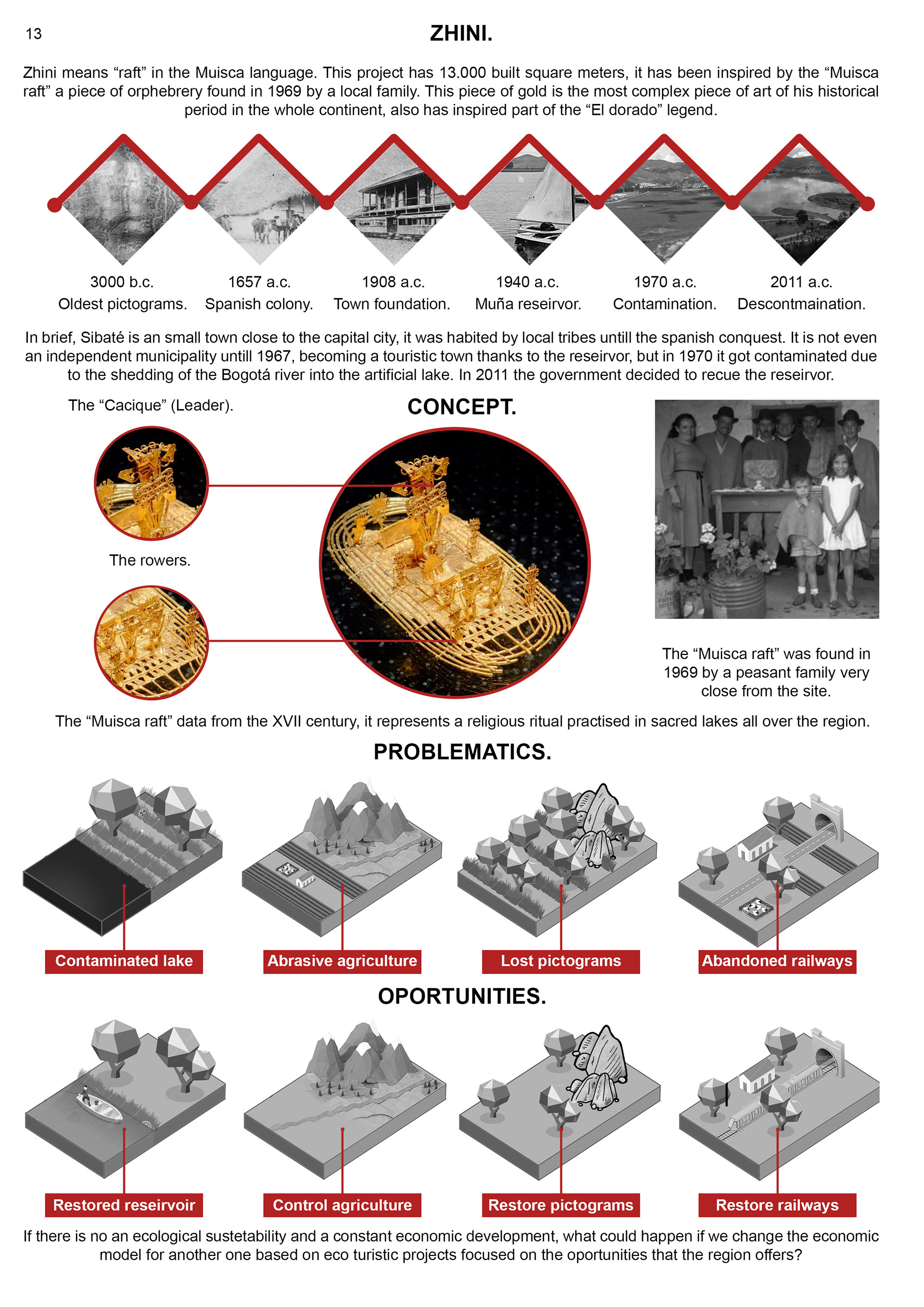 13

ZHINI.

Zhini means “raft” in the Muisca language. This project has 13.000 built square meters, it has been inspired by the “Muisca raft” a piece of orphebrery found in 1969 by a local family. This piece of gold is the most complex piece of art of his historical period in the whole continent, also has inspired part of the “El dorado” legend.

3000 b.c.
Oldest pictograms.

1657 a.c.
Spanish colony.

1908 a.c.
Town foundation.

1940 a.c.
Muña reseirvor.

1970 a.c.
Contamination.

2011 a.c.
Descontmaination.

In brief, Sibaté is an small town close to the capital city, it was habited by local tribes untill the spanish conquest. It is not even an independent municipality untill 1967, becoming a touristic town thanks to the reseirvor, but in 1970 it got contaminated due to the shedding of the Bogotá river into the artificial lake. In 2011 the government decided to recue the reseirvor.

The “Cacique” (Leader).

CONCEPT.

The rowers.

The “Muisca raft” was found in 1969 by a peasant family very close from the site.

The “Muisca raft” data from the XVII century, it represents a religious ritual practised in sacred lakes all over the region.

PROBLEMATICS.

Contaminated lake

Abrasive agriculture

Lost pictograms

Abandoned railways

OPORTUNITIES.

Restored reseirvoir

Control agriculture

Restore pictograms

Restore railways

If there is no an ecological sustetability and a constant economic development, what could happen if we change the economic model for another one based on eco turistic projects focused on the oportunities that the region offers?