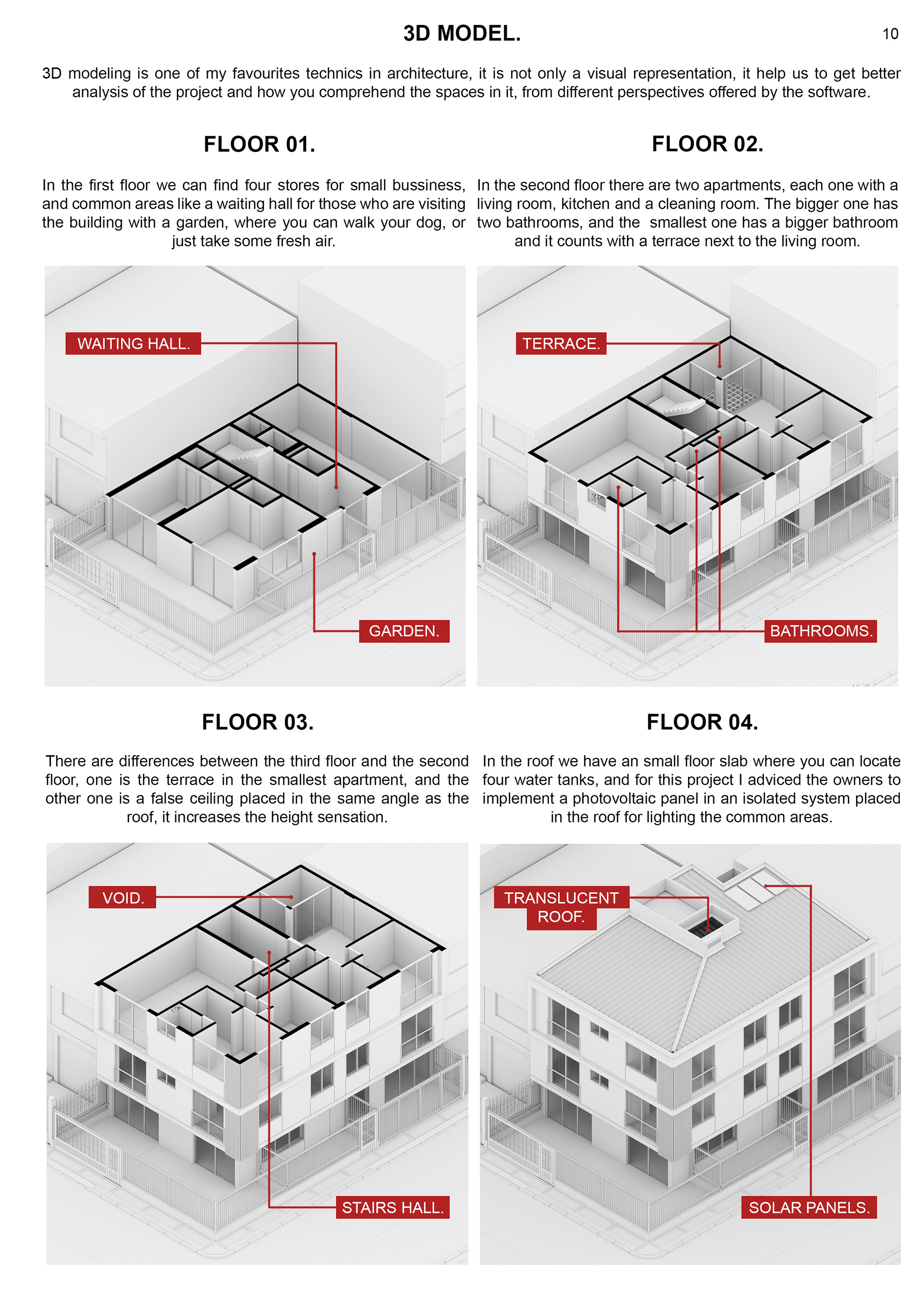 3D MODEL.

10

3D modeling is one of my favourites technics in architecture, it is not only a visual representation, it help us to get better analysis of the project and how you comprehend the spaces in it, from different perspectives offered by the software.

FLOOR 01.

In the first floor we can find four stores for small bussiness, and common areas like a waiting hall for those who are visiting the building with a garden, where you can walk your dog, or just take some fresh air.

WAITING HALL.

GARDEN.

FLOOR 02.

In the second floor there are two apartments, each one with a living room, kitchen and a cleaning room. The bigger one has two bathrooms, and the smallest one has a bigger bathroom and it counts with a terrace next to the living room.

TERRACE.

BATHROOMS.

FLOOR 03.

There are differences between the third floor and the second floor, one is the terrace in the smallest apartment, and the other one is a false ceiling placed in the same angle as the roof, it increases the height sensation.

VOID.

STAIRS HALL.

FLOOR 04.

In the roof we have an small floor slab where you can locate four water tanks, and for this project I adviced the owners to implement a photovoltaic panel in an isolated system placed in the roof for lighting the common areas.

TRANSLUCENT ROOF.

SOLAR PANELS.