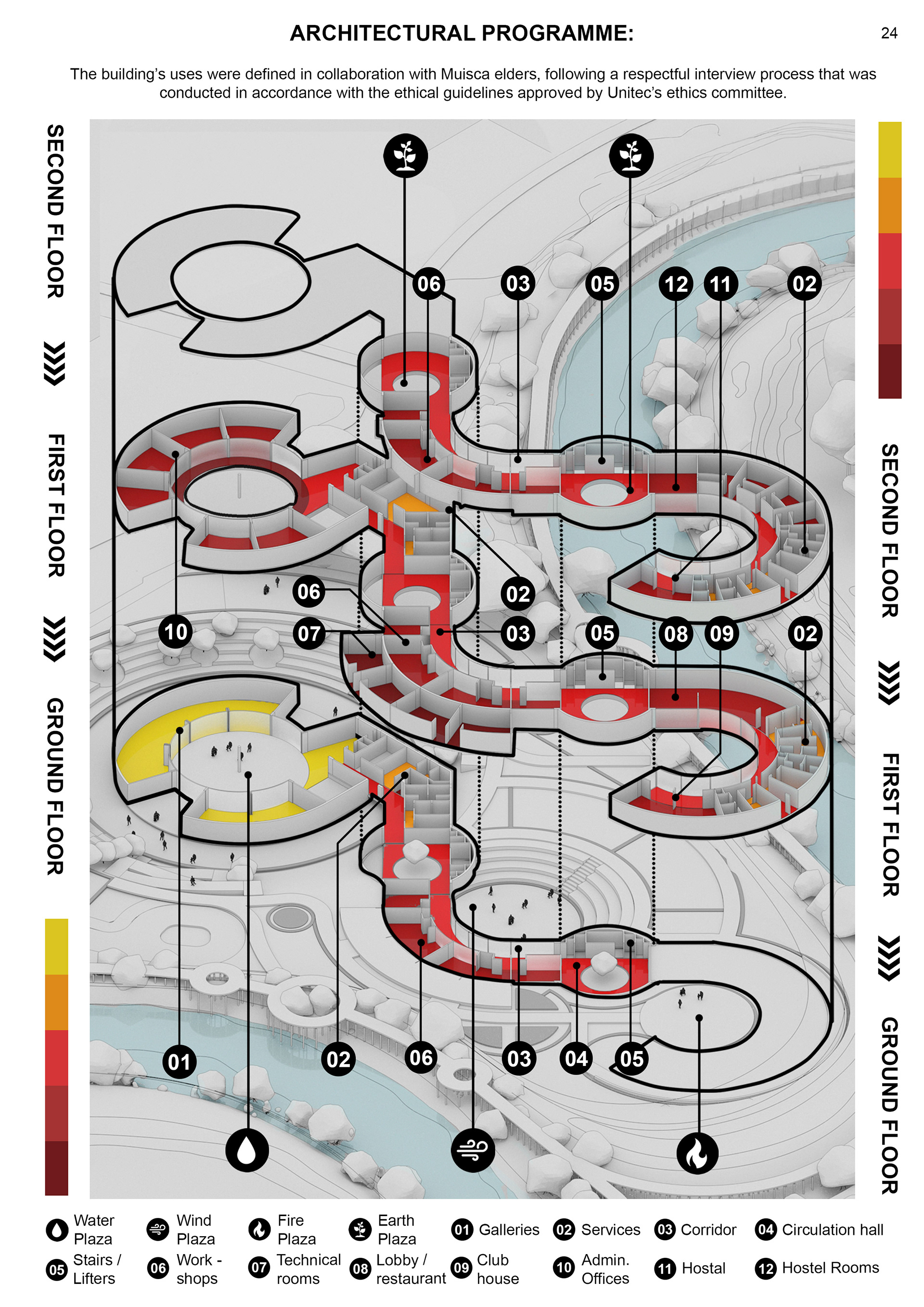 ARCHITECTURAL PROGRAMME:

24

The building's uses were defined in collaboration with Muisca elders, following a respectful interview process that was conducted in accordance with the ethical guidelines approved by Unitec's ethics committee.

SECOND FLOOR

FIRST FLOOR

GROUND FLOOR

06 03 05 12 11 02

06 02

10 07 03 05 08 09 02

01 02 06 03 04 05

SECOND FLOOR

FIRST FLOOR

GROUND FLOOR

Water Plaza
Wind Plaza
Fire Plaza
Earth Plaza
01 Galleries
02 Services
03 Corridor
04 Circulation hall
05 Stairs / Lifters
06 Work - shops
07 Technical rooms
08 Lobby / restaurant
09 Club house
10 Admin. Offices
11 Hostal
12 Hostel Rooms