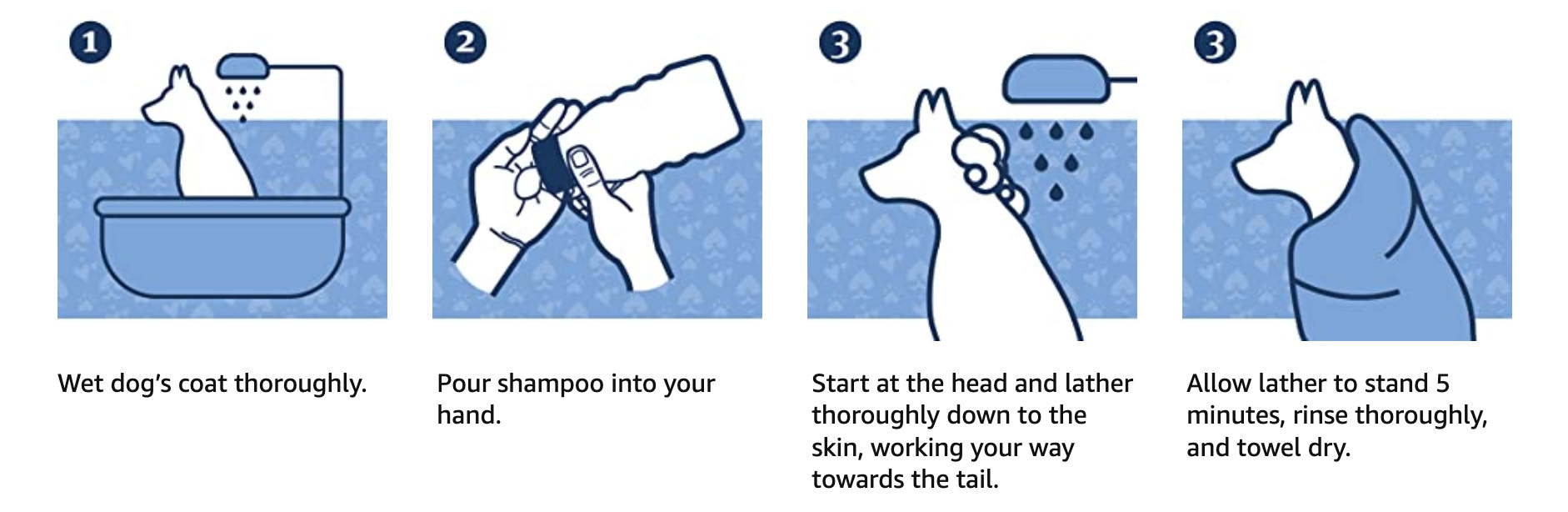 1

Wet dog's coat thoroughly.

2

Pour shampoo into your hand.

3

Start at the head and lather thoroughly down to the skin, working your way towards the tail.

3

Allow lather to stand 5 minutes, rinse thoroughly, and towel dry.